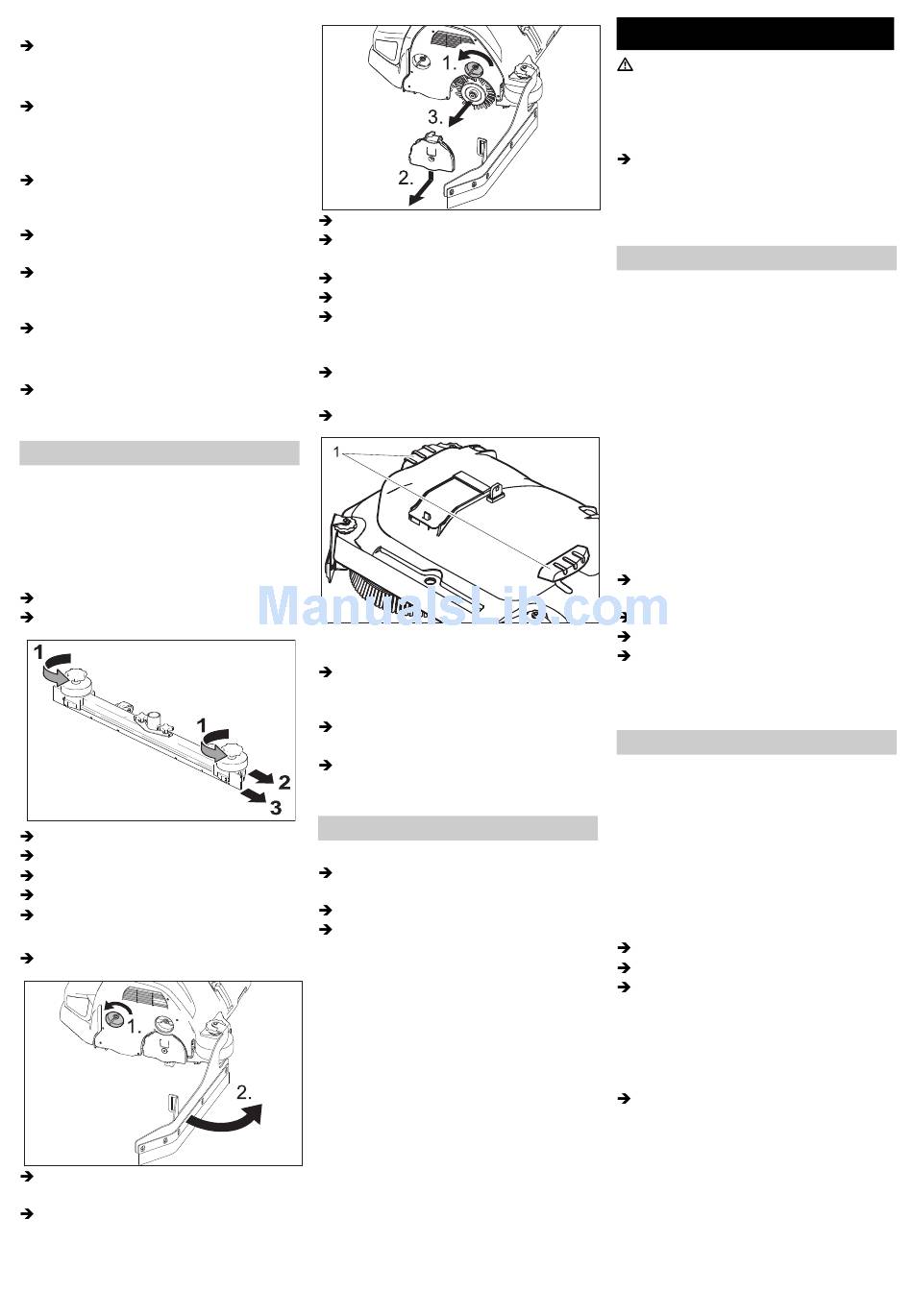 1.
3.
2.

1

ManualsLib.com

1
1
2
3

1.
2.