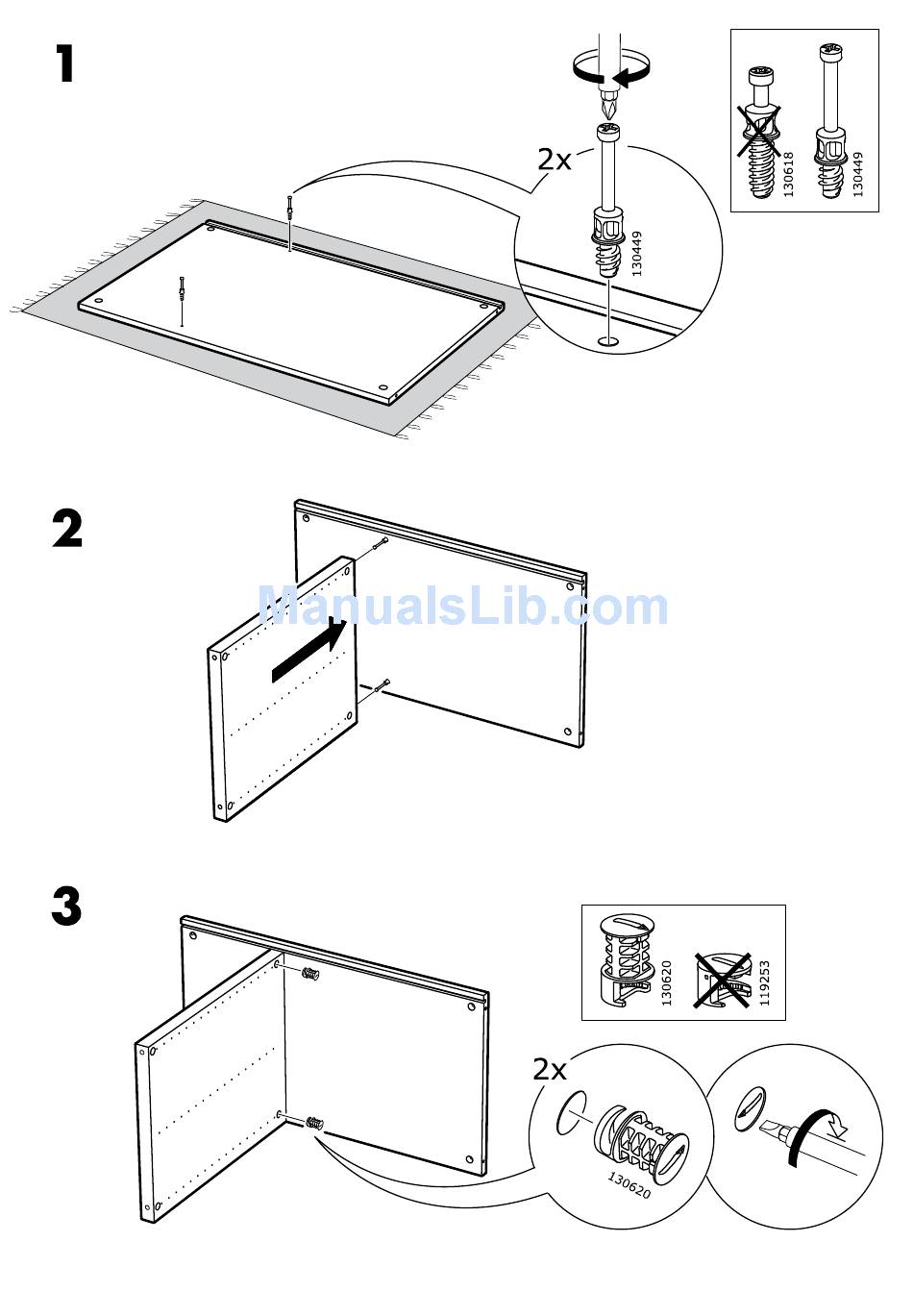 1

2x

130449

130618

130449

2

ManualsLib.com

3

130620

119253

2x

130620