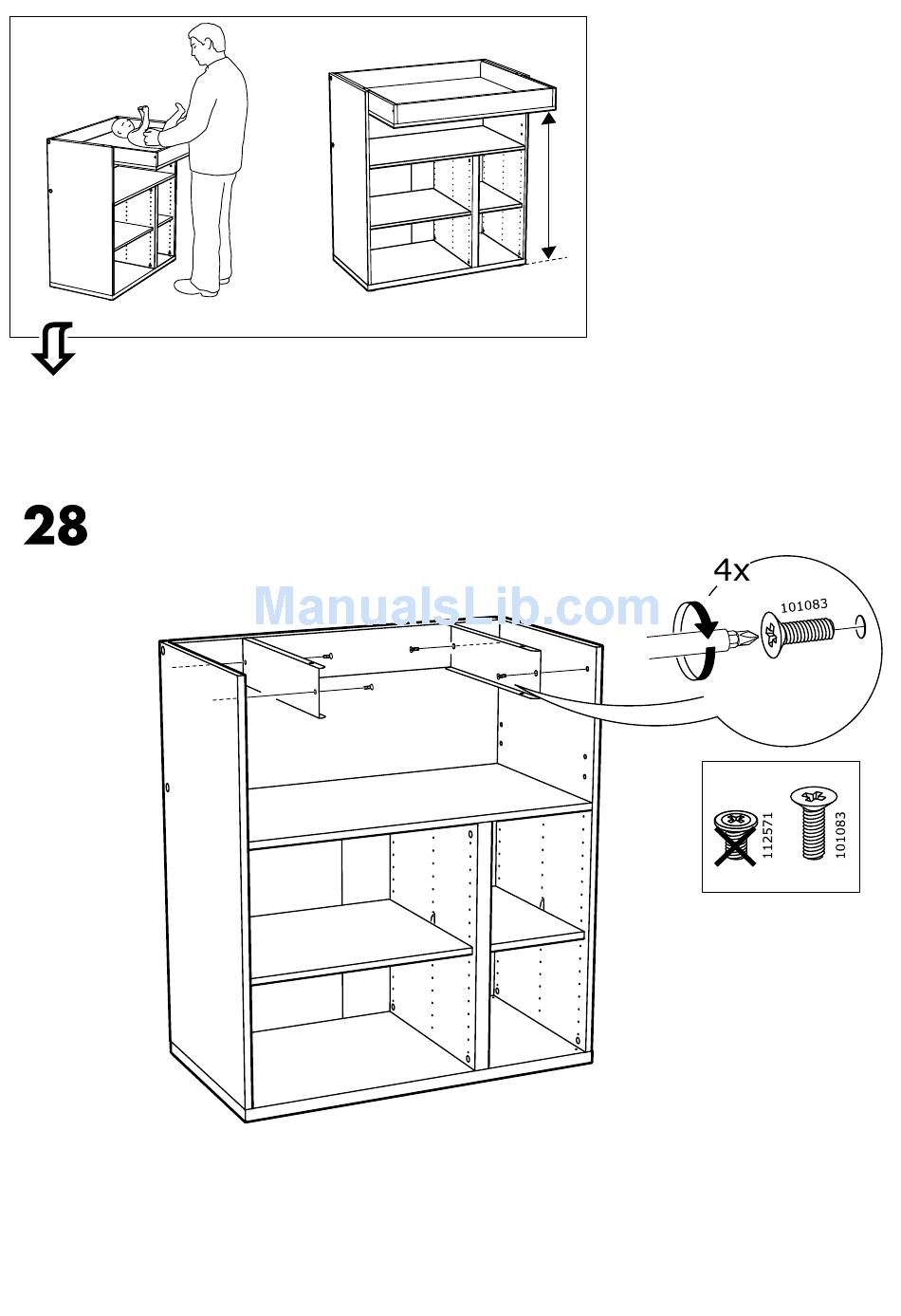 28

ManualsLib.com

4x

101083

112571

101083