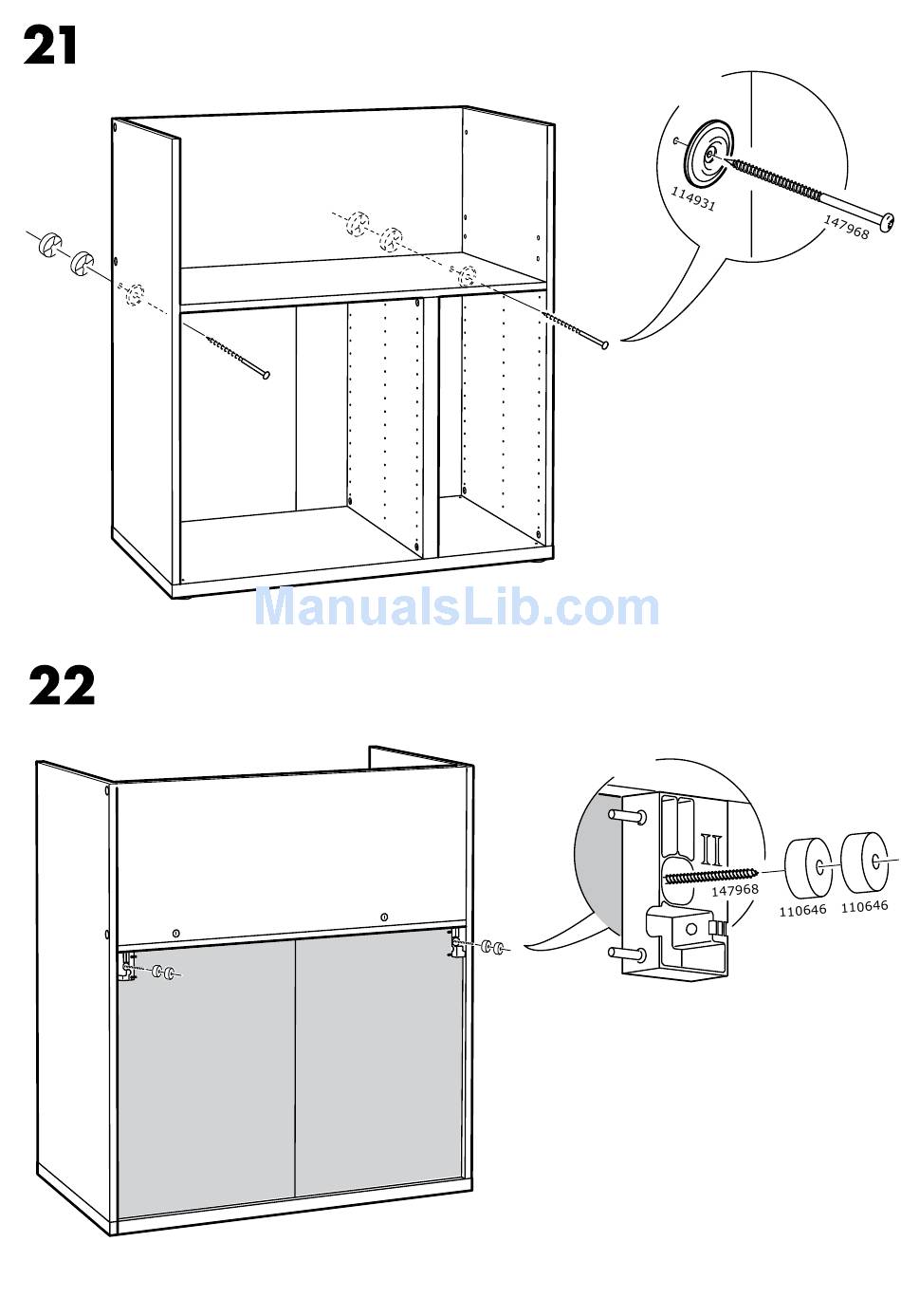 21

114931

147968

ManualsLib.com

22

II

147968

110646

110646