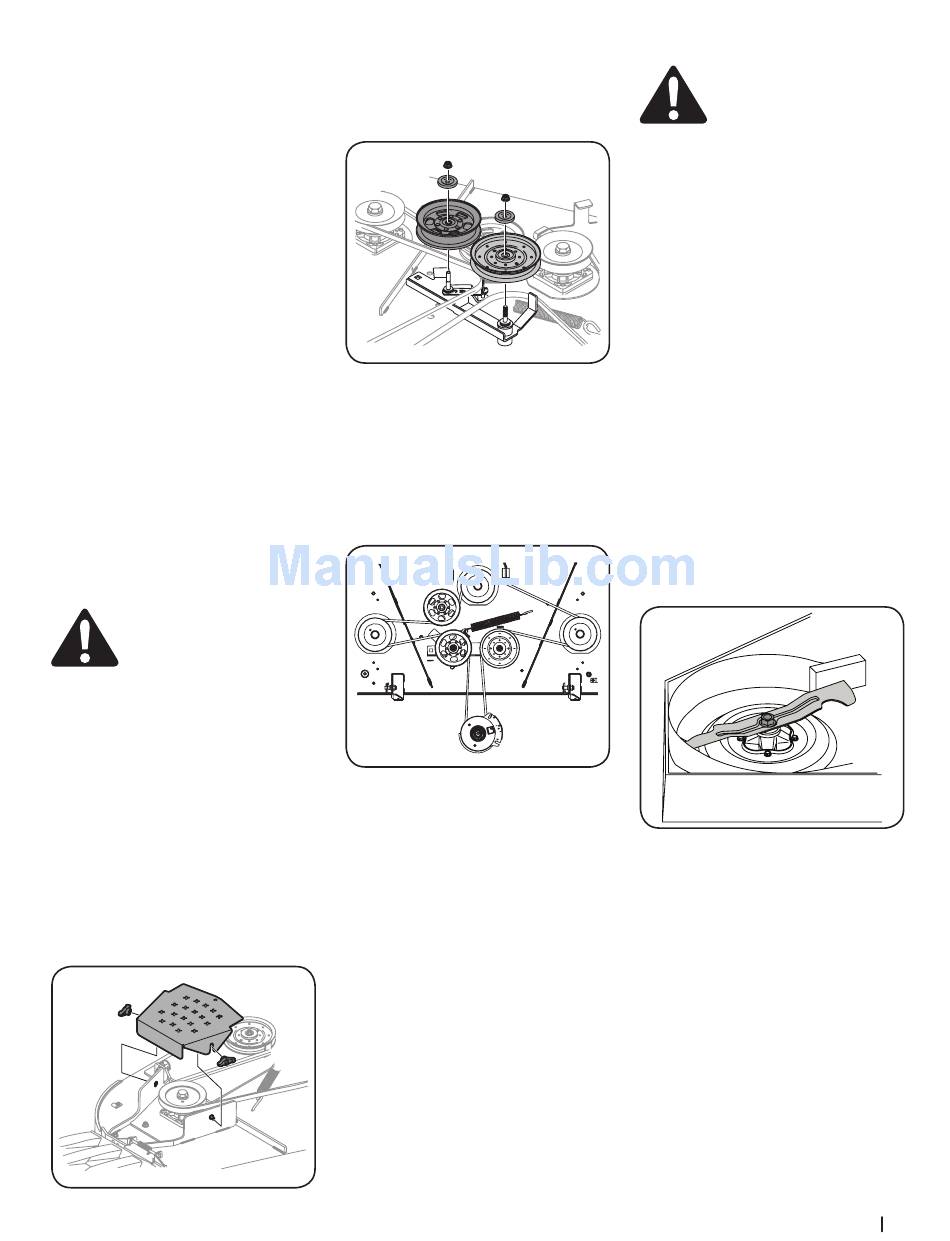 ManualsLib.com