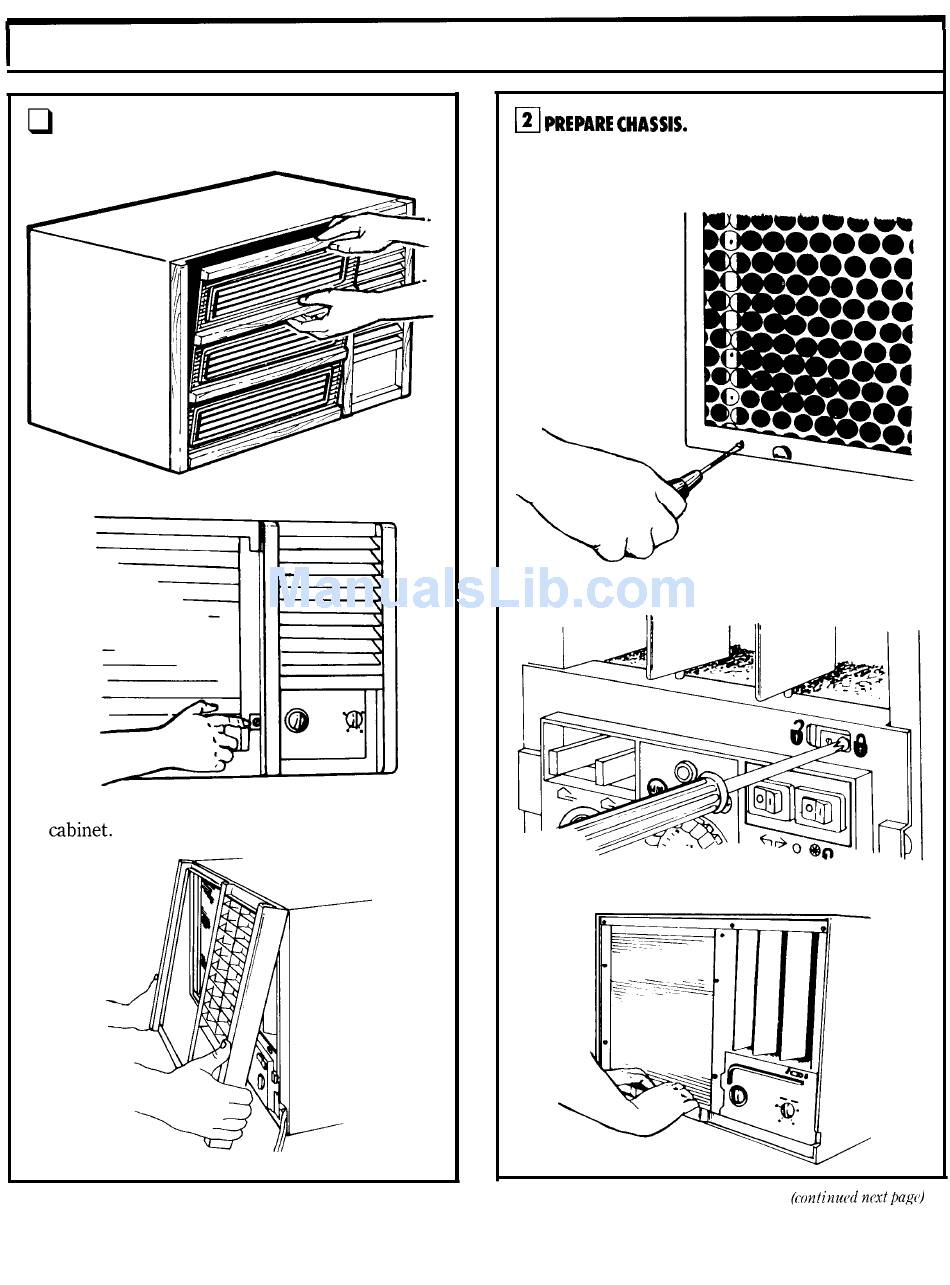 2 PREPARE CHASSIS.

ManualsLib.com

cabinet.

(continued next page)