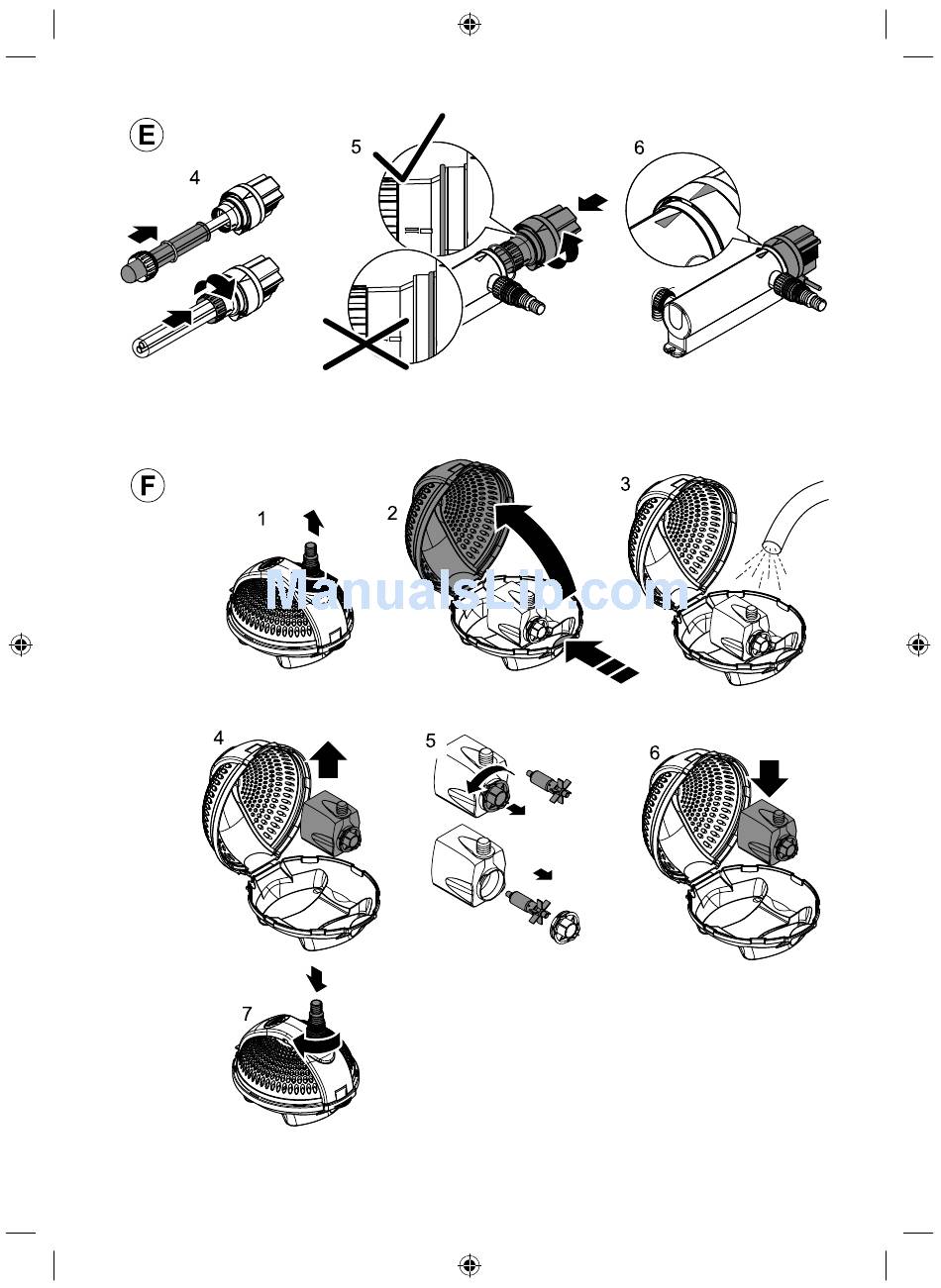 E

4

5

6

F

1

2

3

ManualsLib.com

4

5

6

7