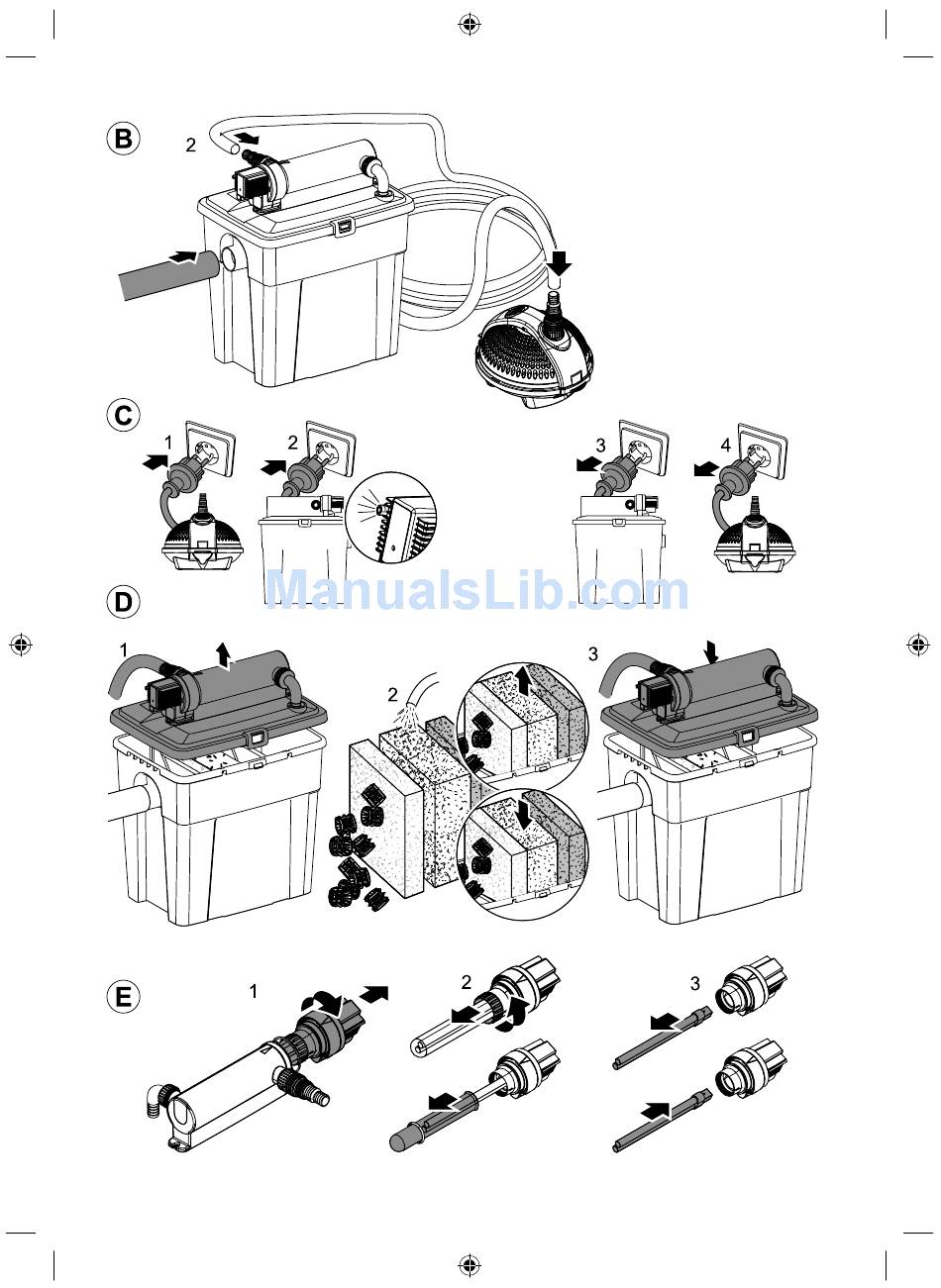 B
2
C
1
2
3
4
ManualsLib.com
D
1
2
3
E
1
2
3