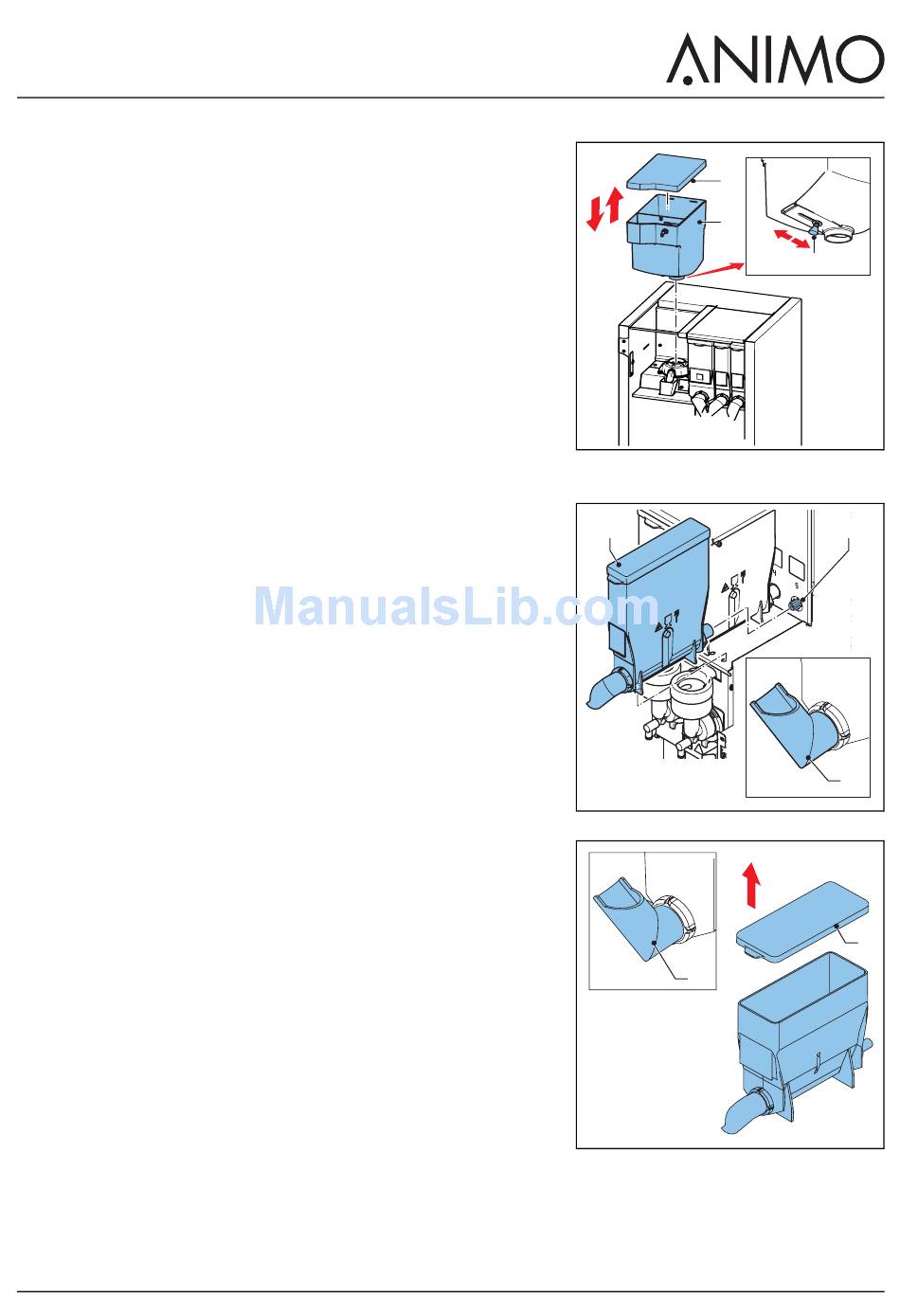 ANIMO

ManualsLib.com