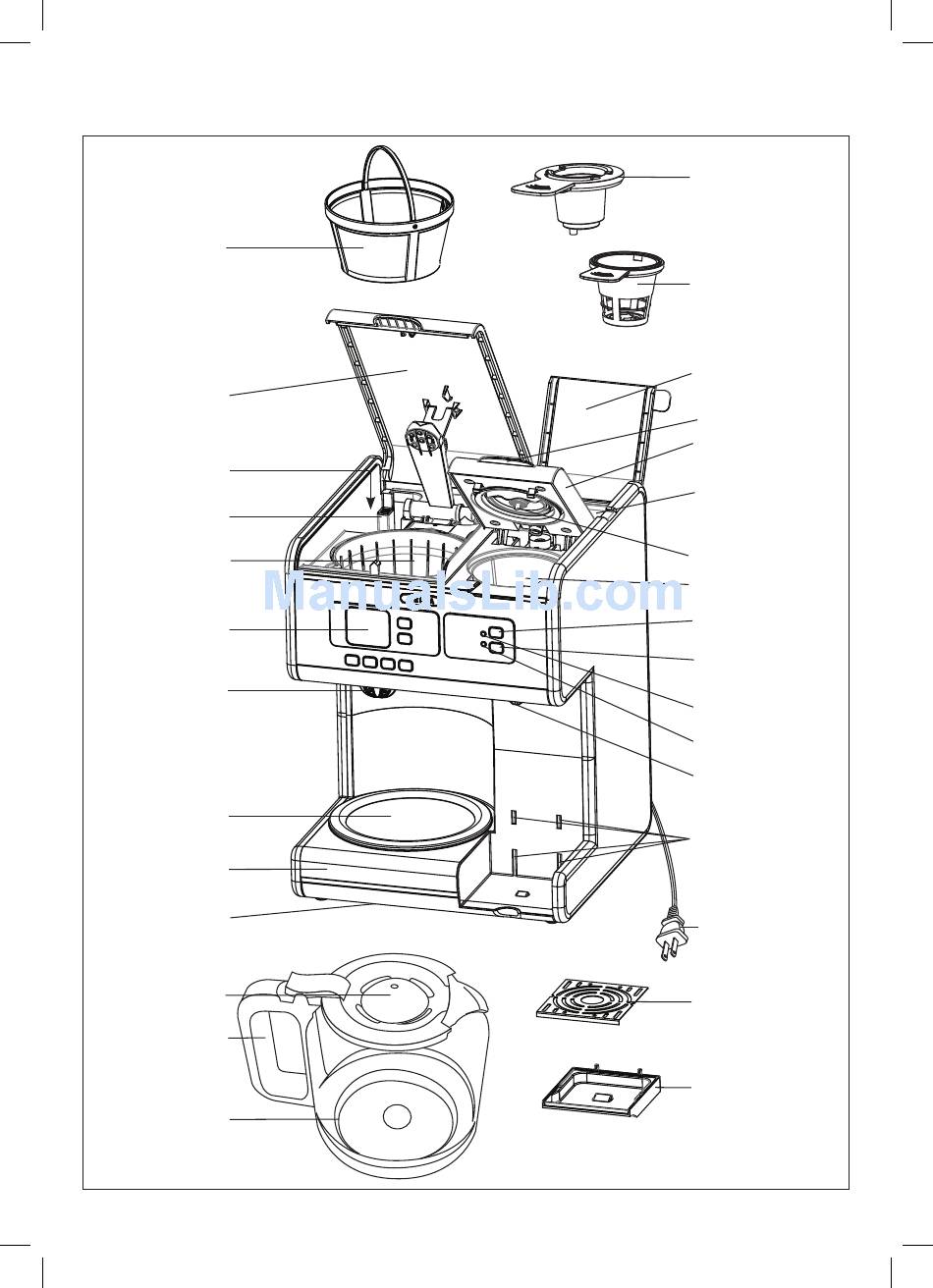 ManualsLib.com