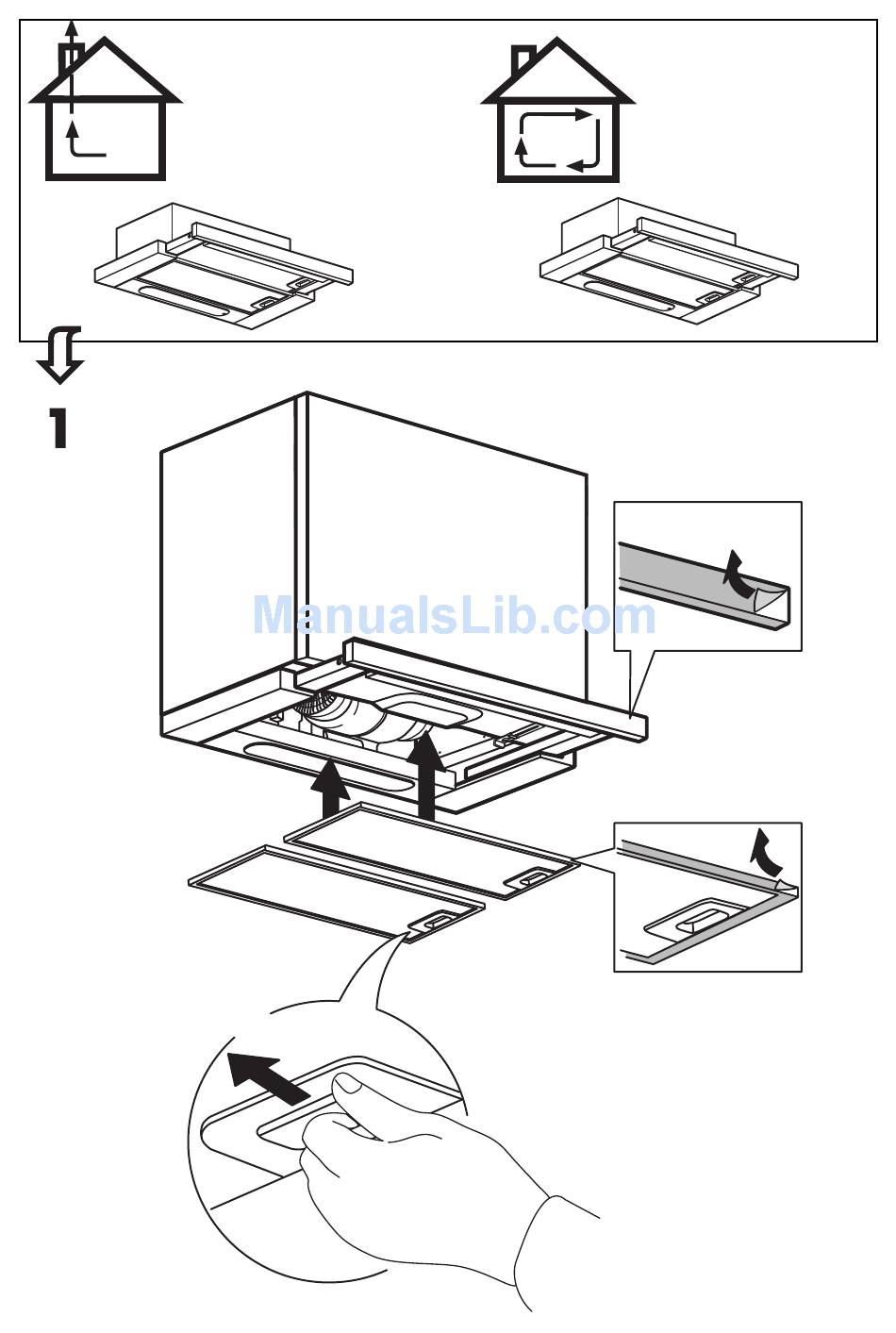 1

ManualsLib.com