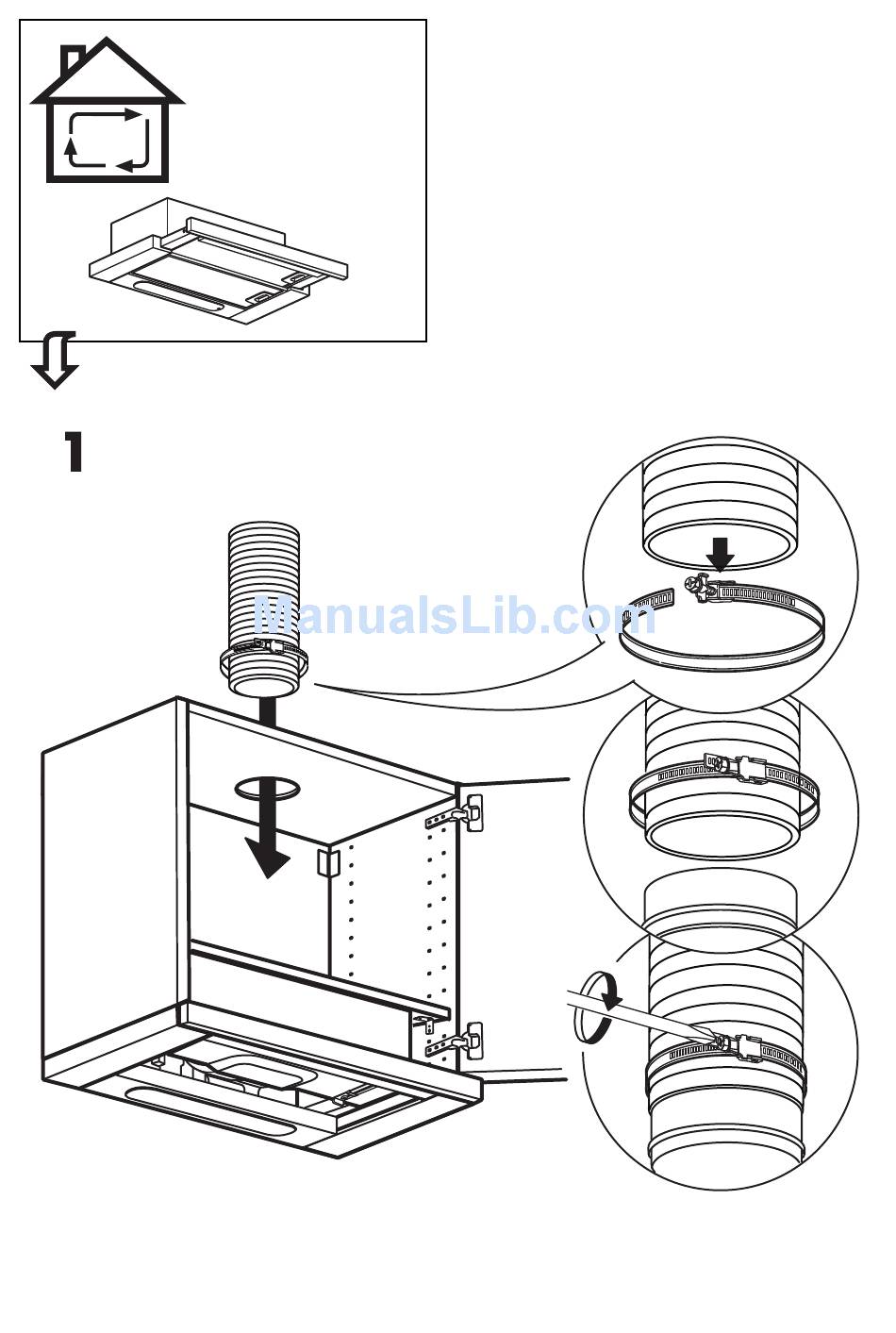 1

ManualsLib.com