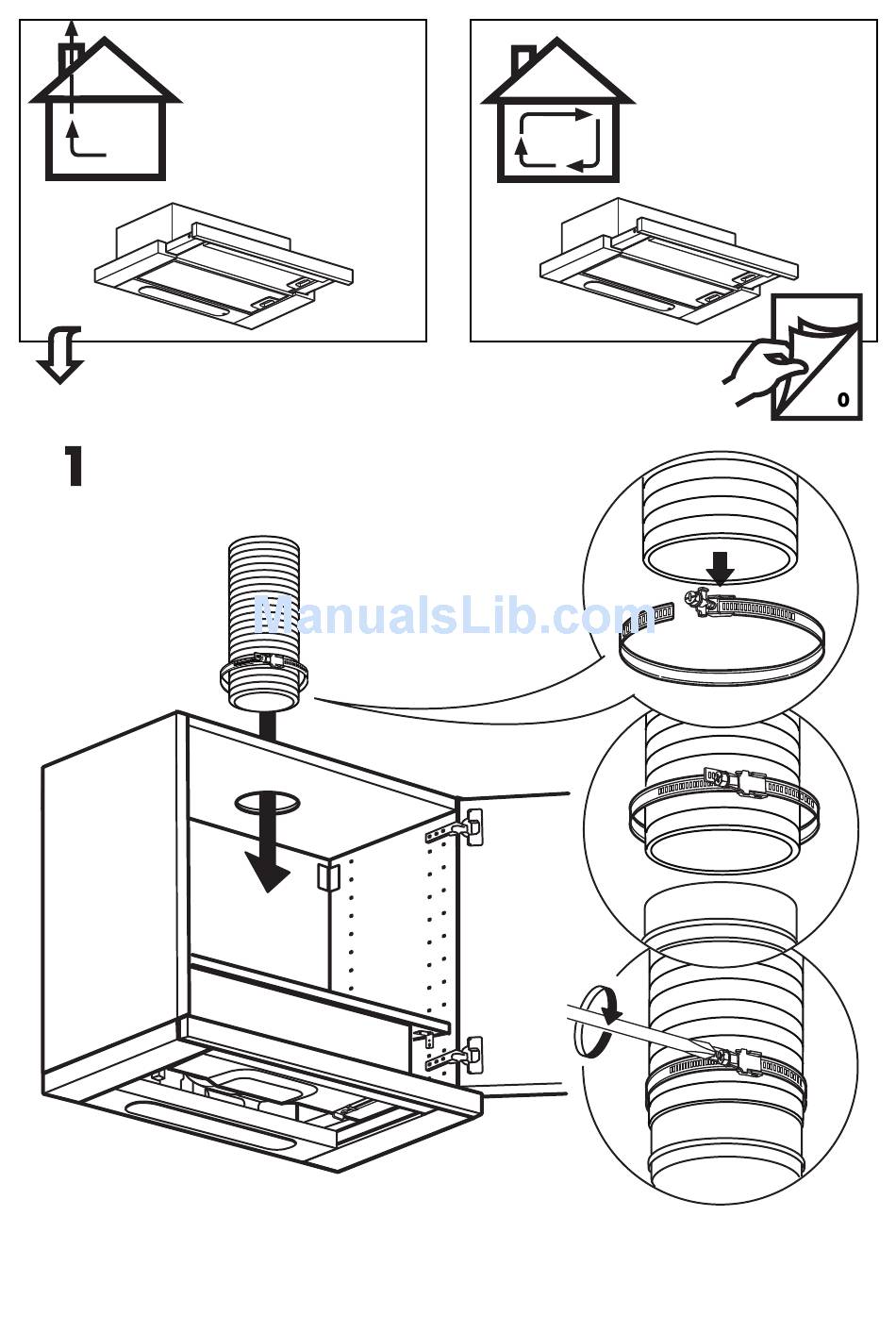 0

1

ManualsLib.com