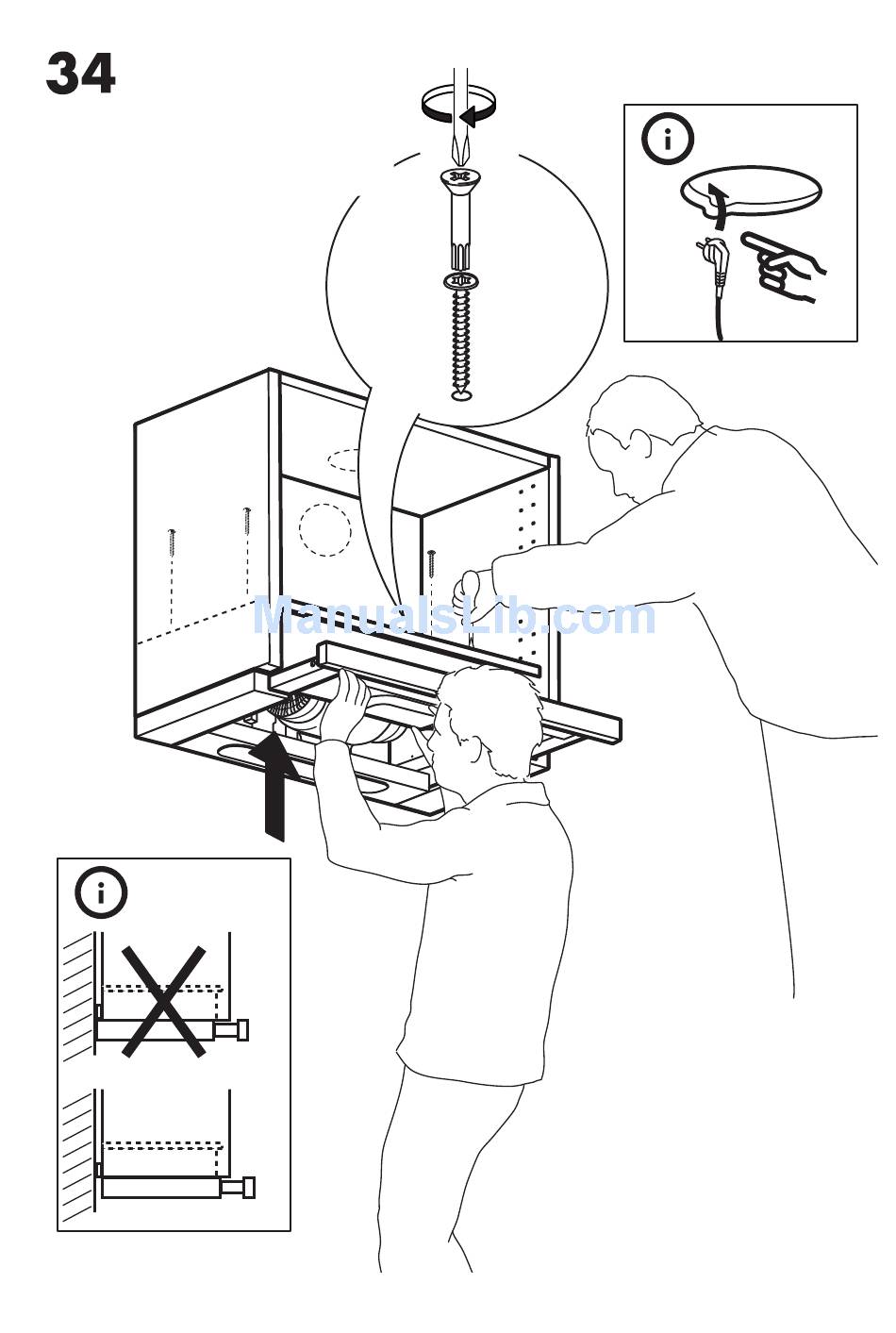 34

i

ManualsLib.com

i