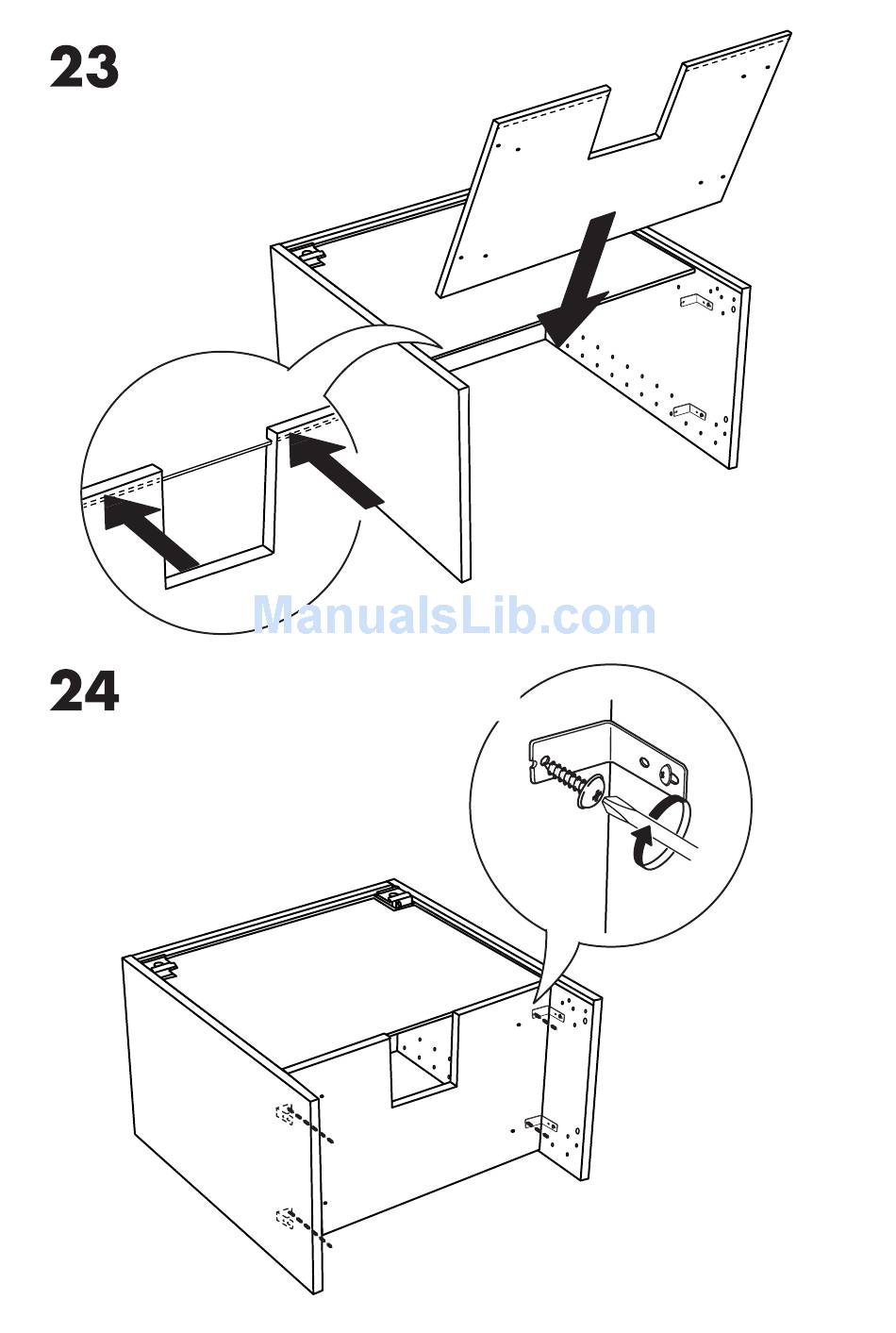 23

ManualsLib.com

24