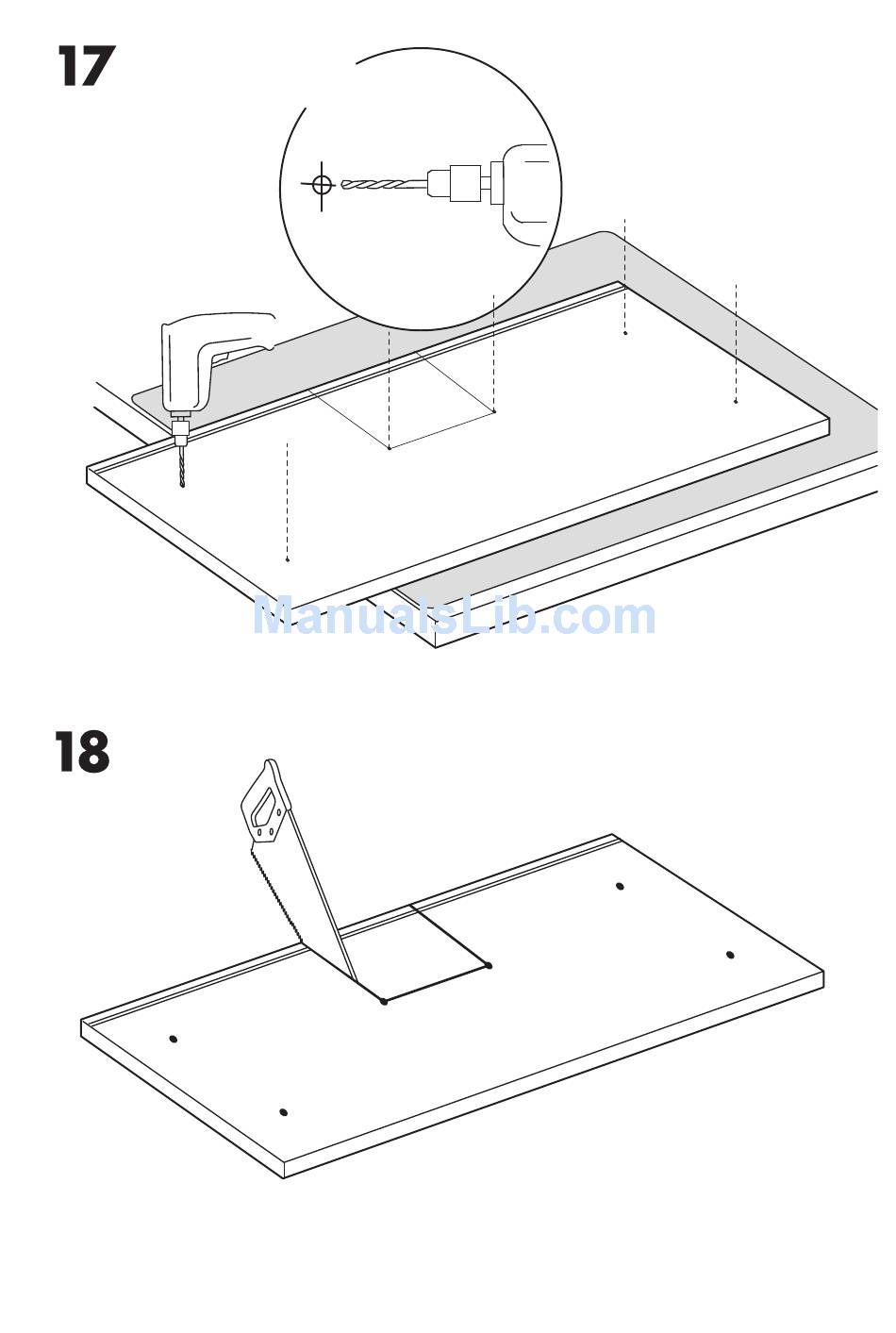 17

ManualsLib.com

18