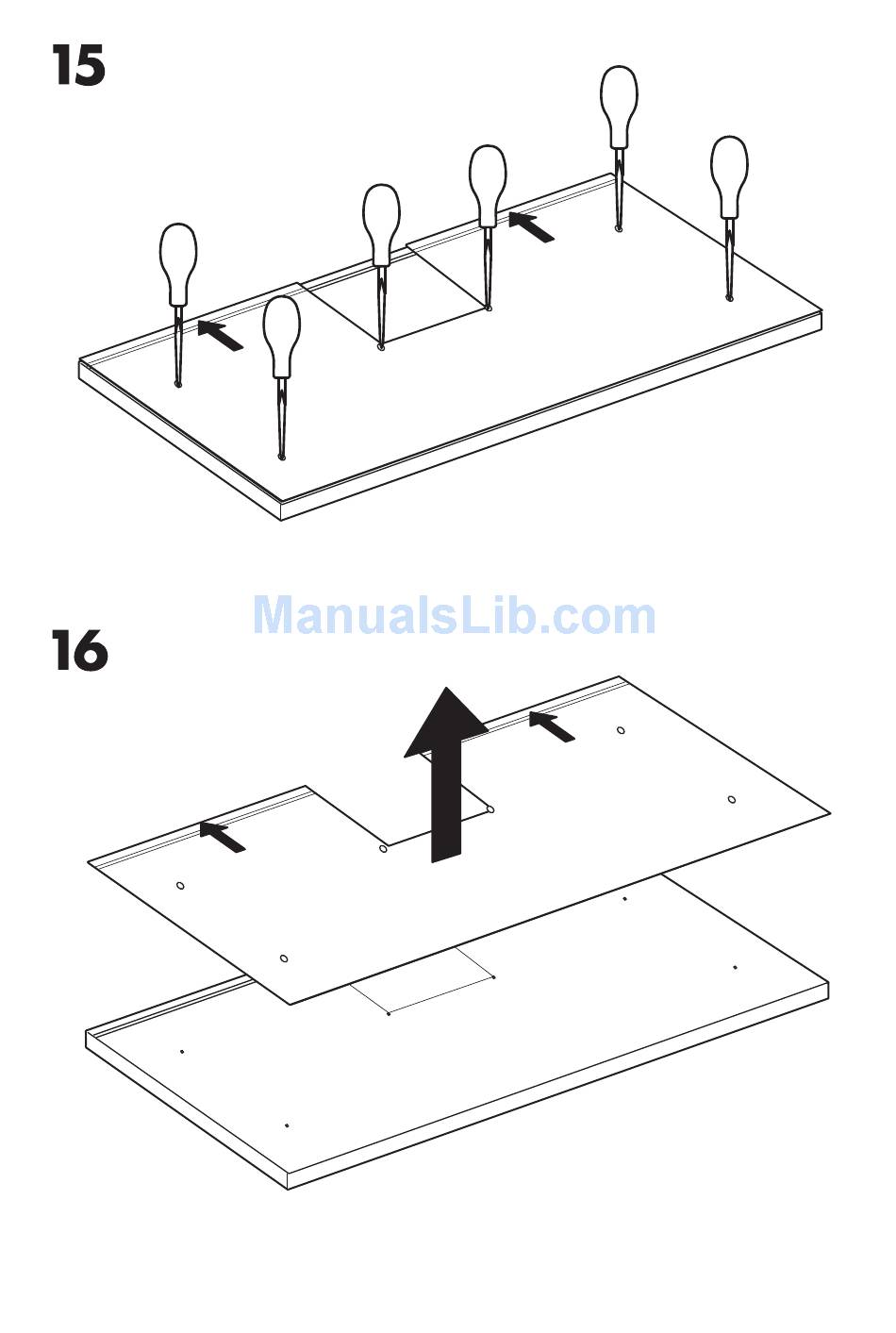 15

ManualsLib.com

16