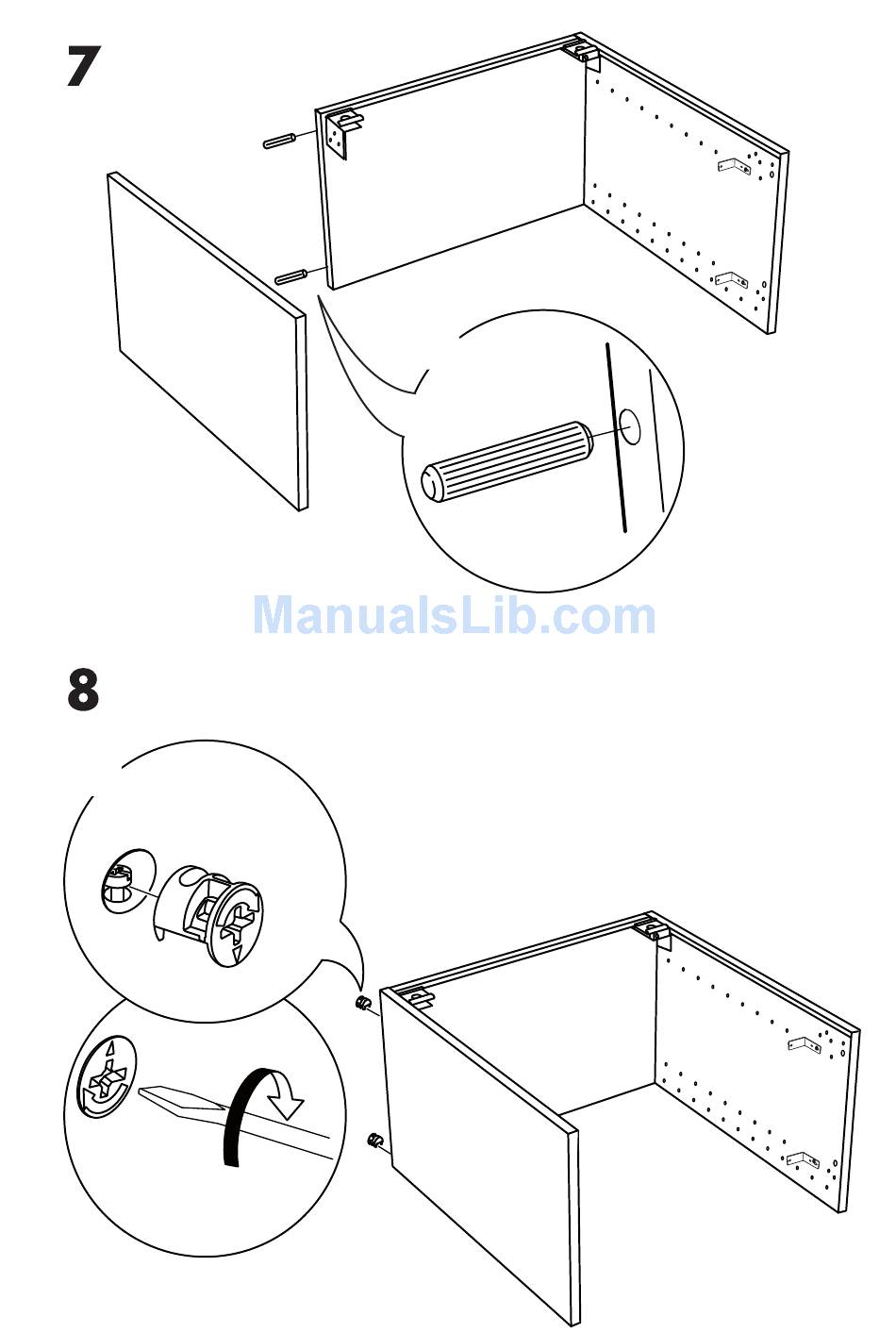 7

ManualsLib.com

8