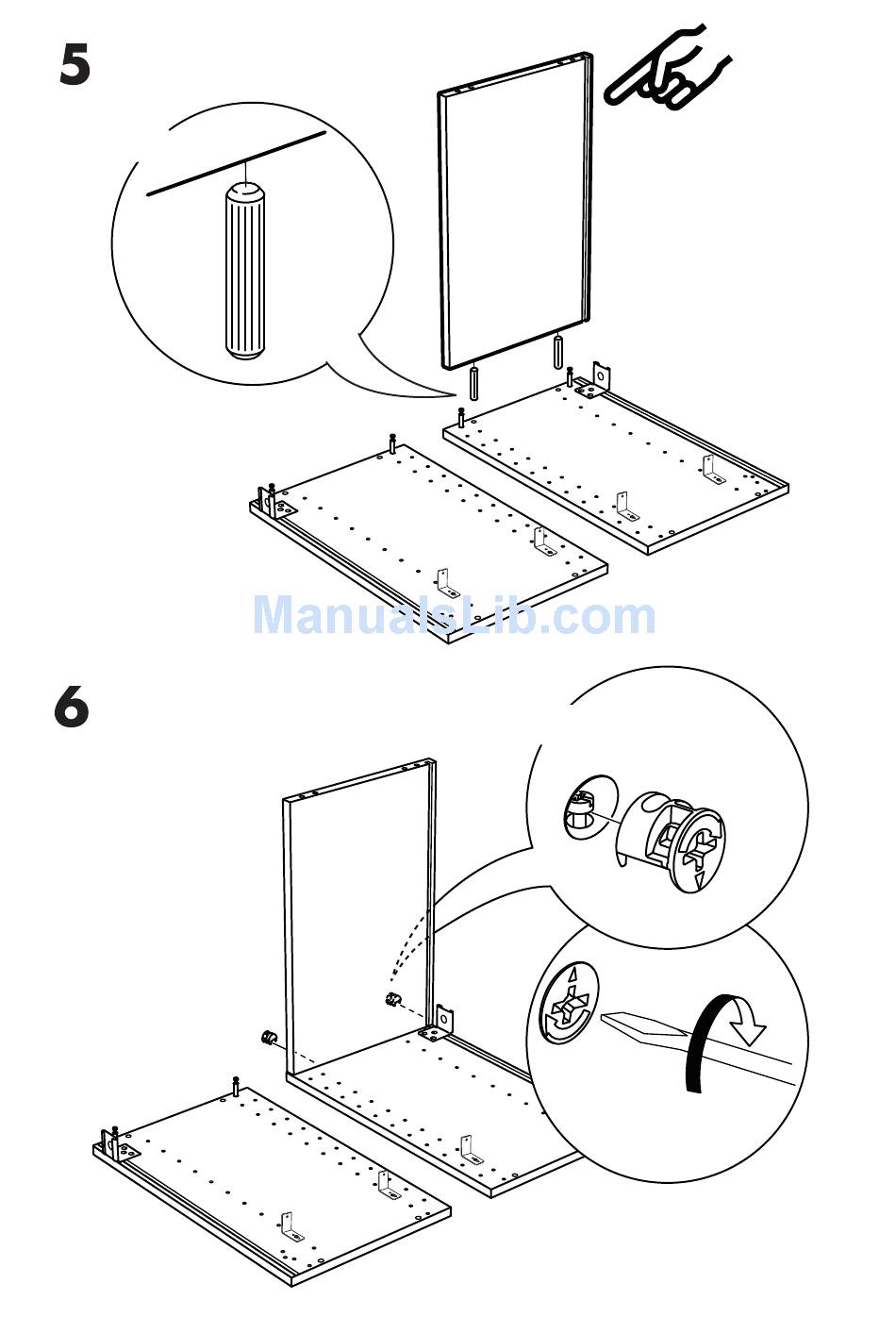 5

ManualsLib.com

6