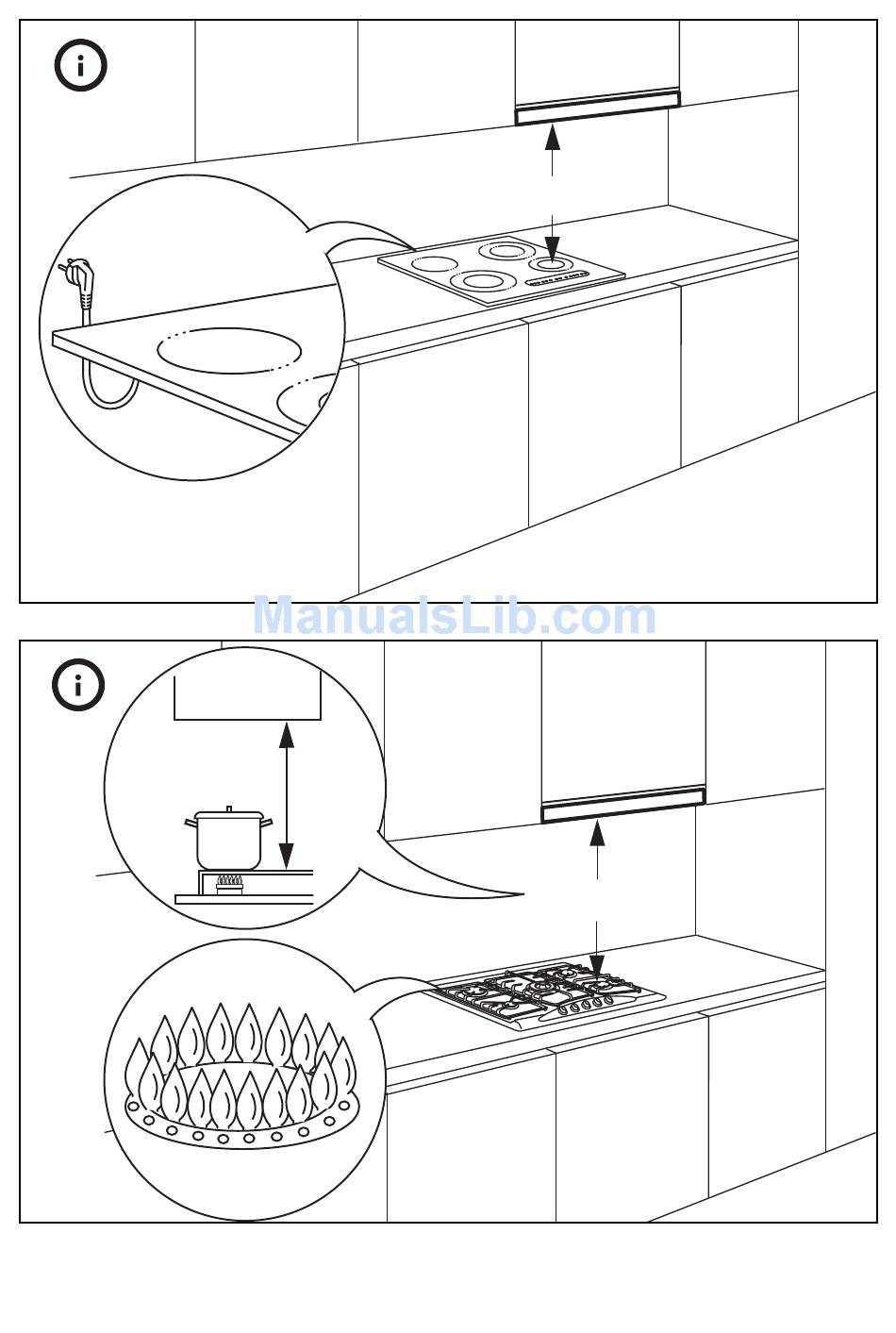 ManualsLib.com