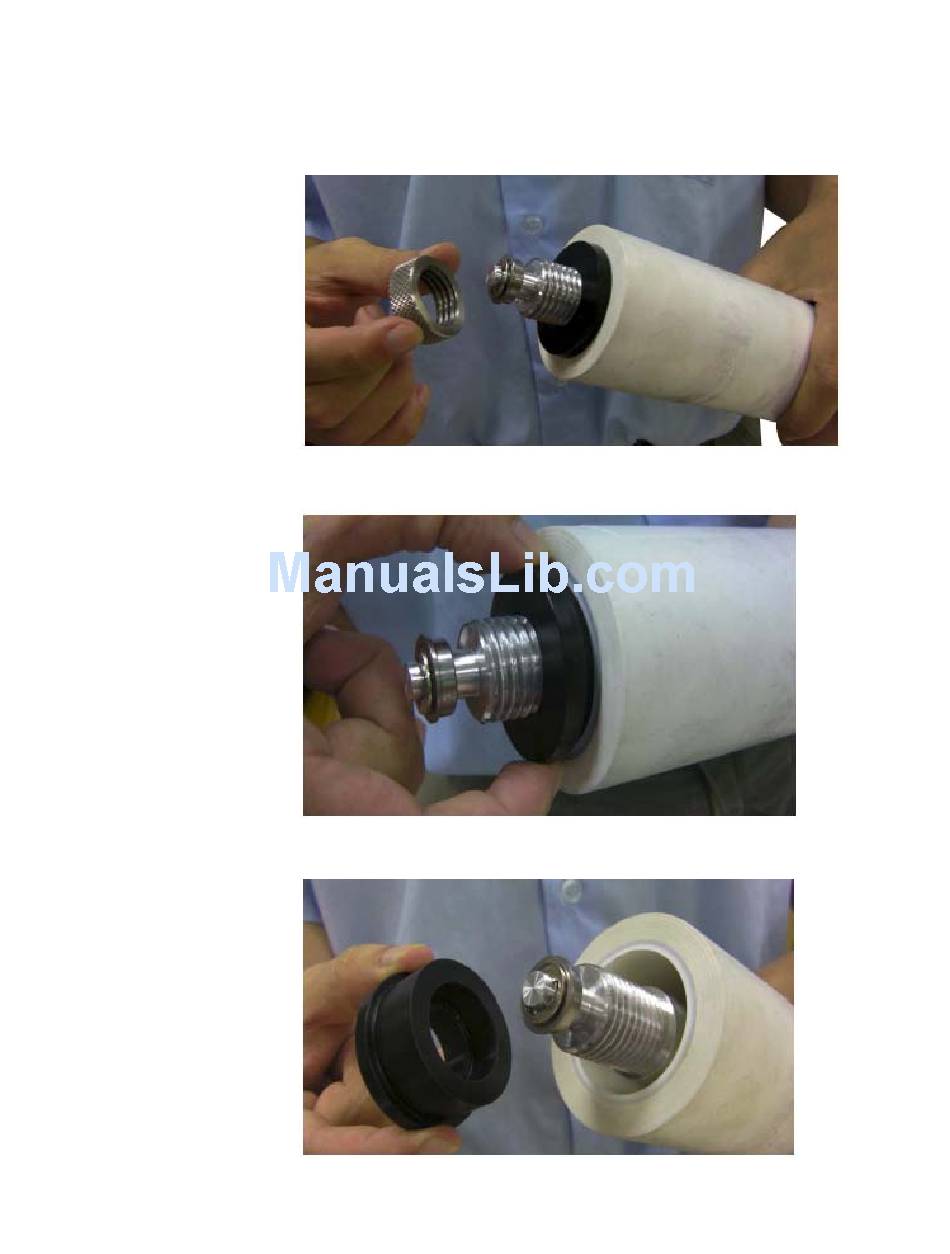 ManualsLib.com