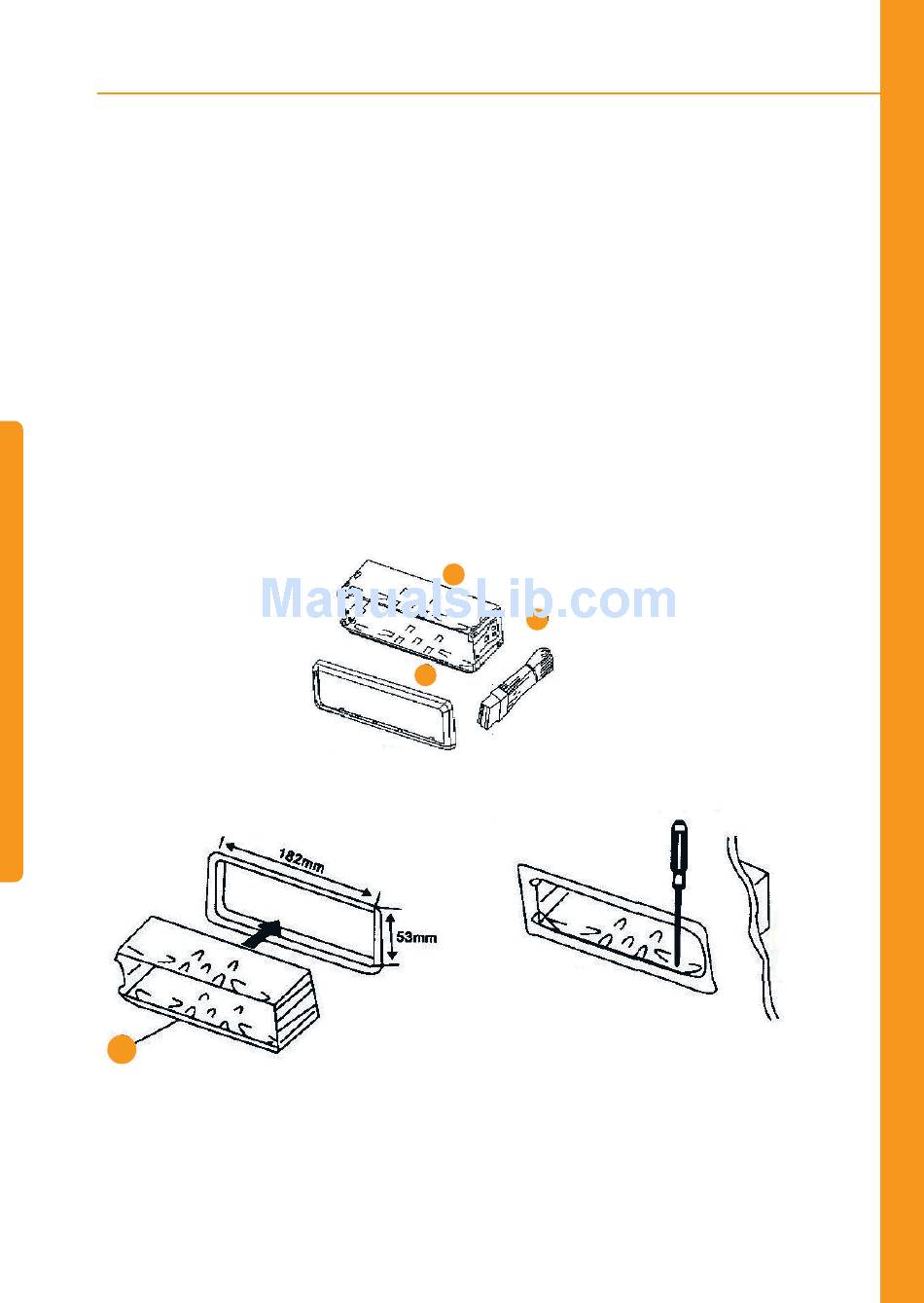 ManualsLib.com

182mm

53mm