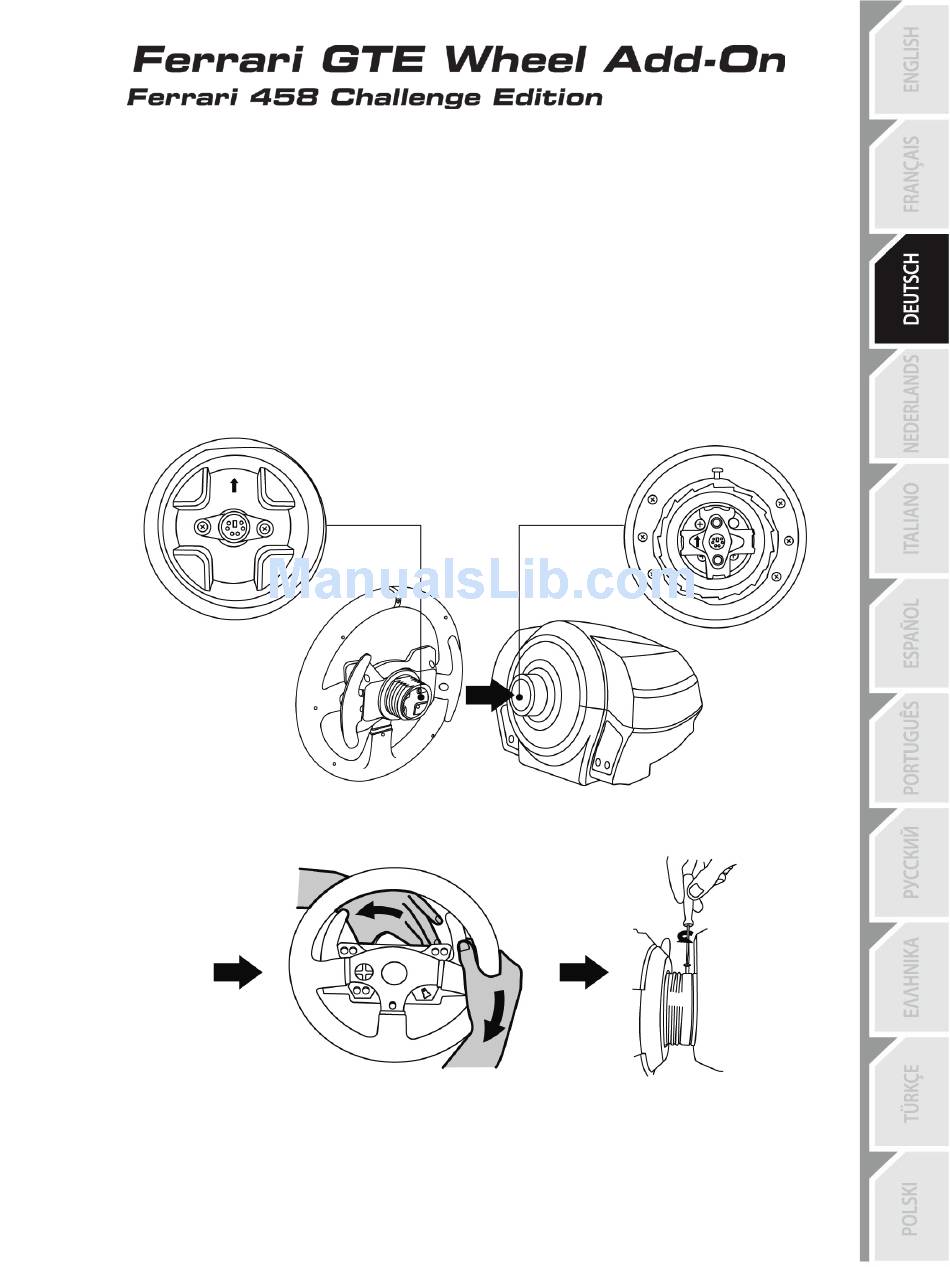 Ferrari GTE Wheel Add-On
Ferrari 458 Challenge Edition

ManualsLib.com

ENGLISH
FRANÇAIS
DEUTSCH
NEDERLANDS
ITALIANO
ESPAÑOL
PORTUGUÊS
РУССКИЙ
ΕΛΛΗΝΙΚΑ
TÜRKÇE
POLSKI