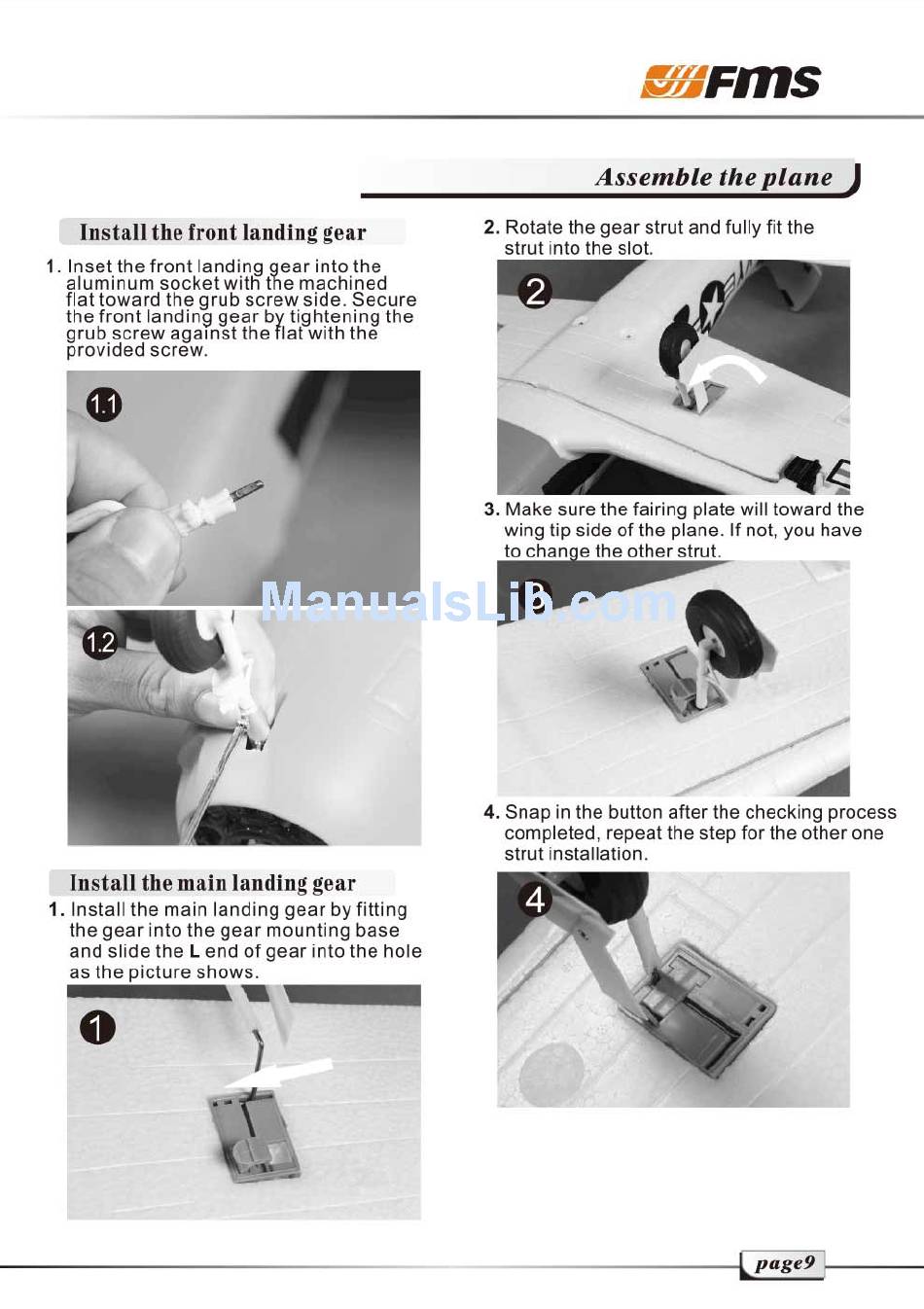 FMS

Assemble the plane

Install the front landing gear

1. Inset the front landing gear into the aluminum socket with the machined flat toward the grub screw side. Secure the front landing gear by tightening the grub screw against the flat with the provided screw.

1.1

1.2

Install the main landing gear

1. Install the main landing gear by fitting the gear into the gear mounting base and slide the L end of gear into the hole as the picture shows.

1

2. Rotate the gear strut and fully fit the strut into the slot.

2

3. Make sure the fairing plate will toward the wing tip side of the plane. If not, you have to change the other strut.

ManualsLib.com

4. Snap in the button after the checking process completed, repeat the step for the other one strut installation.

4

page9