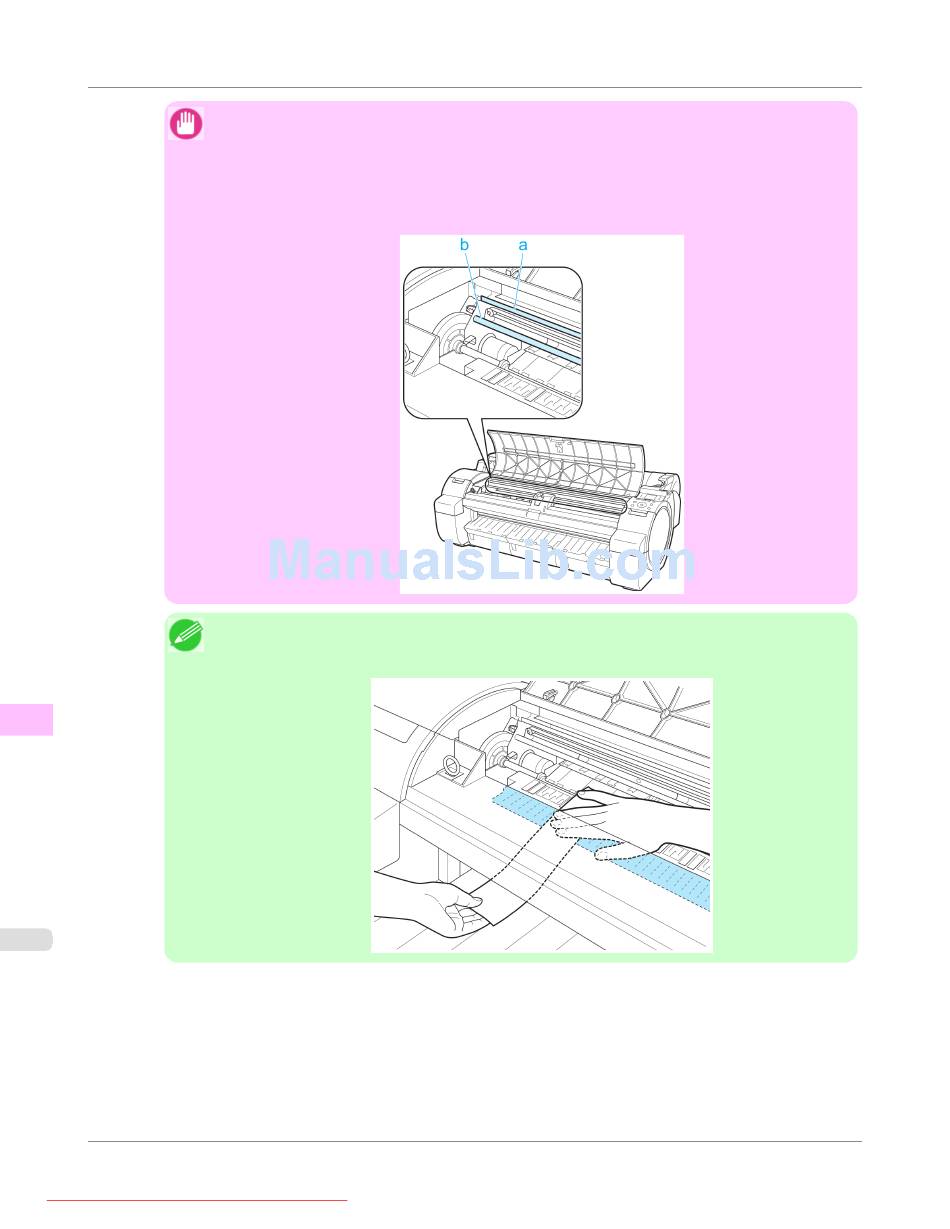 b a

ManualsLib.com