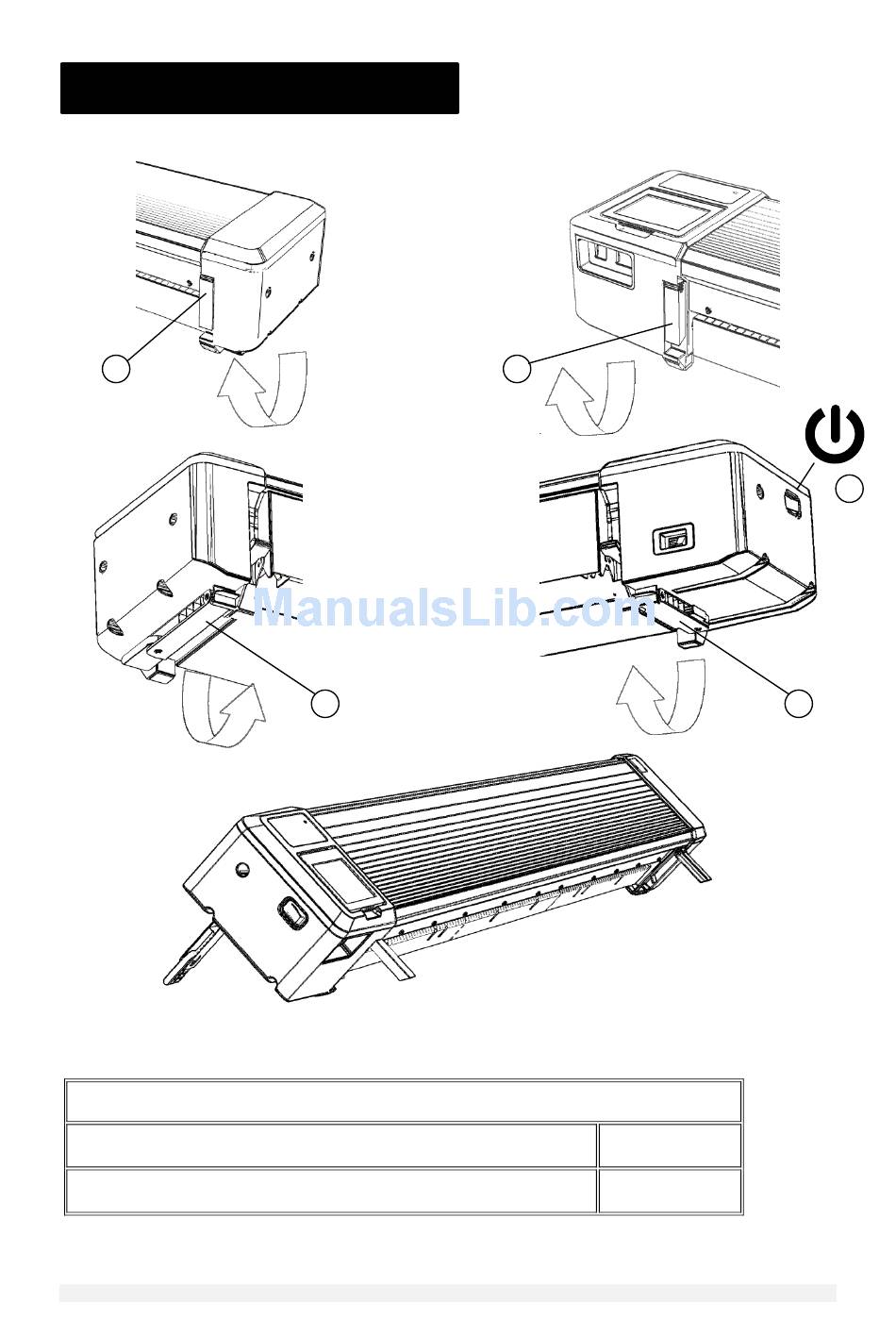 ManualsLib.com