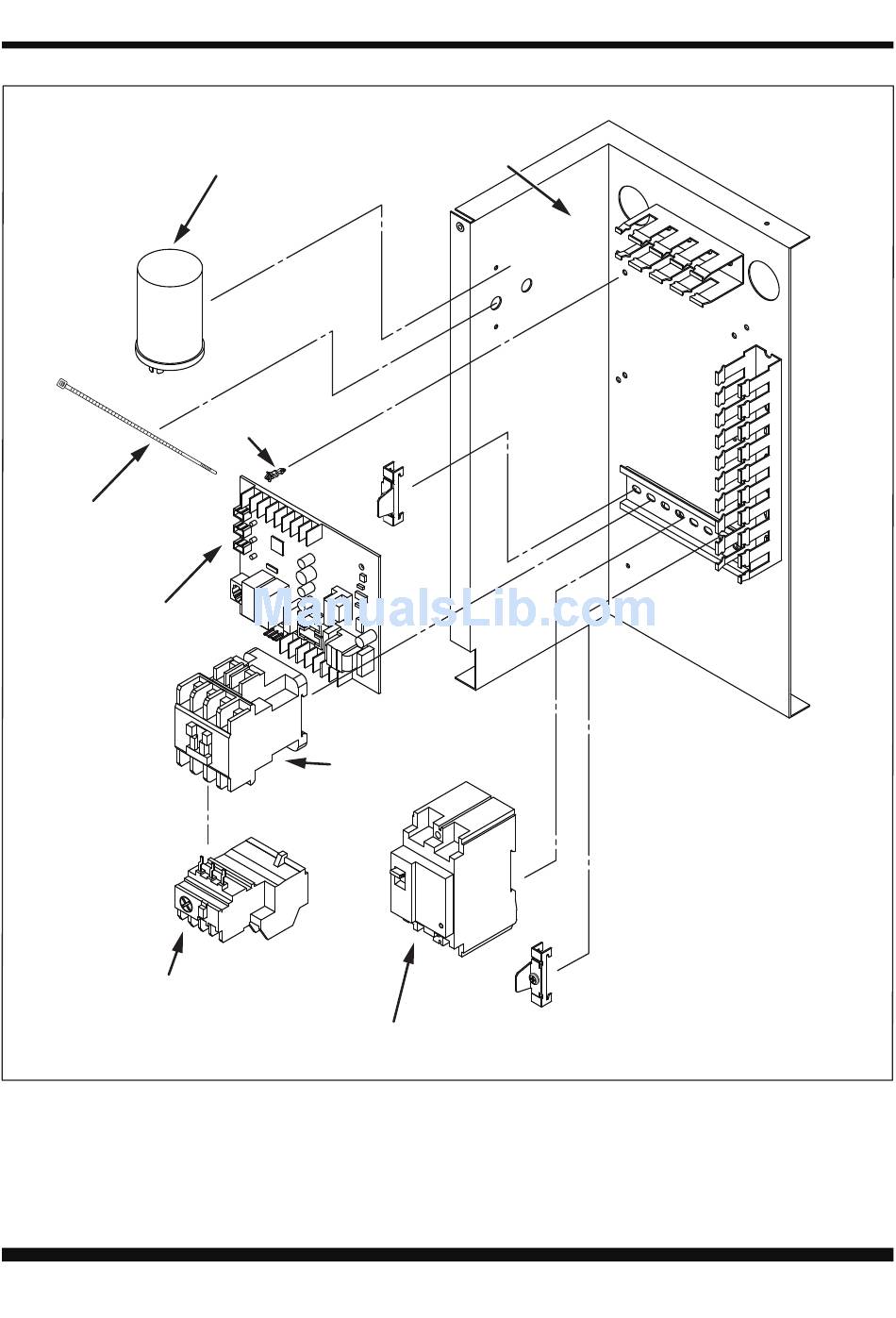 ManualsLib.com