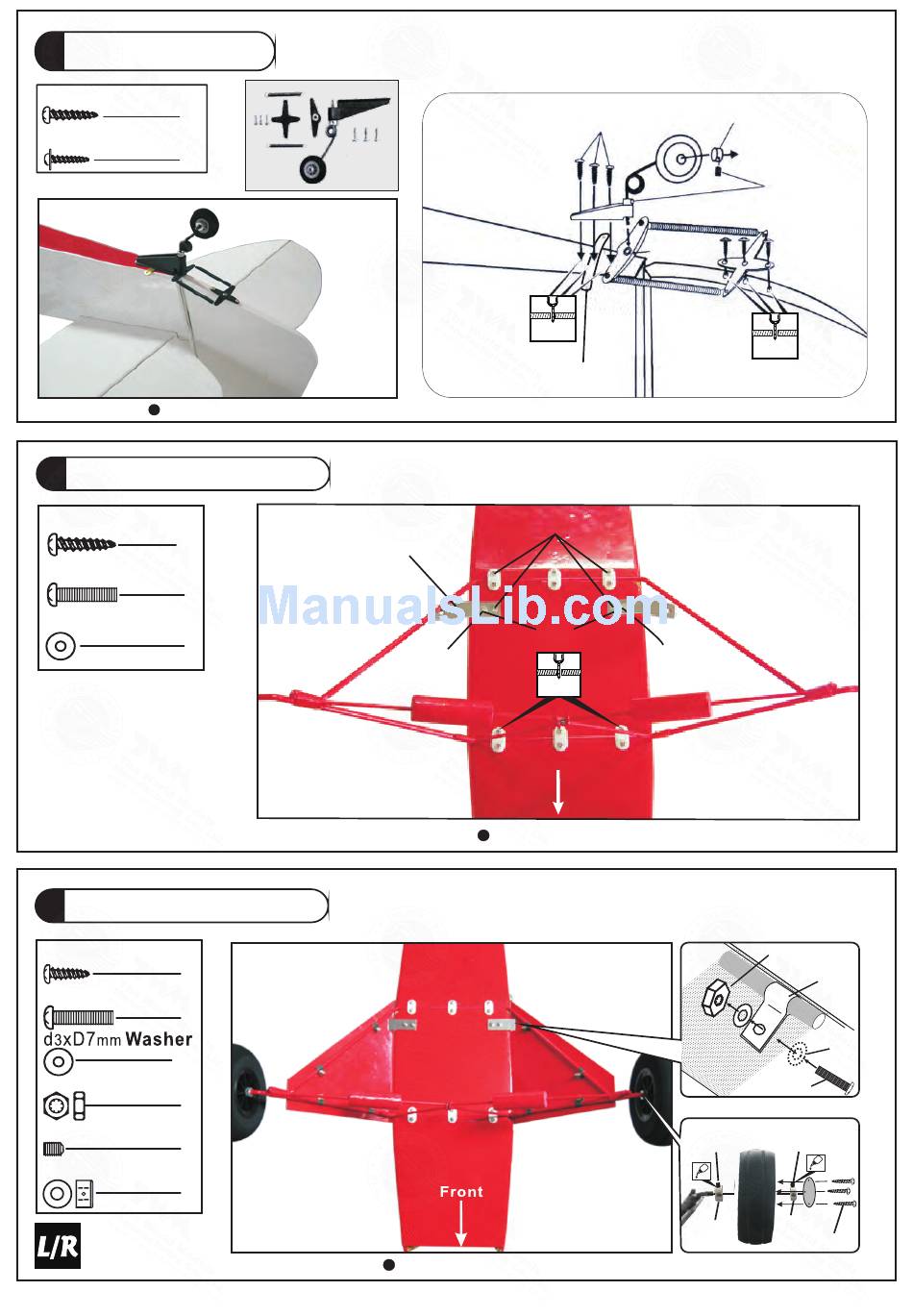 ManualsLib.com

d3xD7mm Washer

Front

L/R