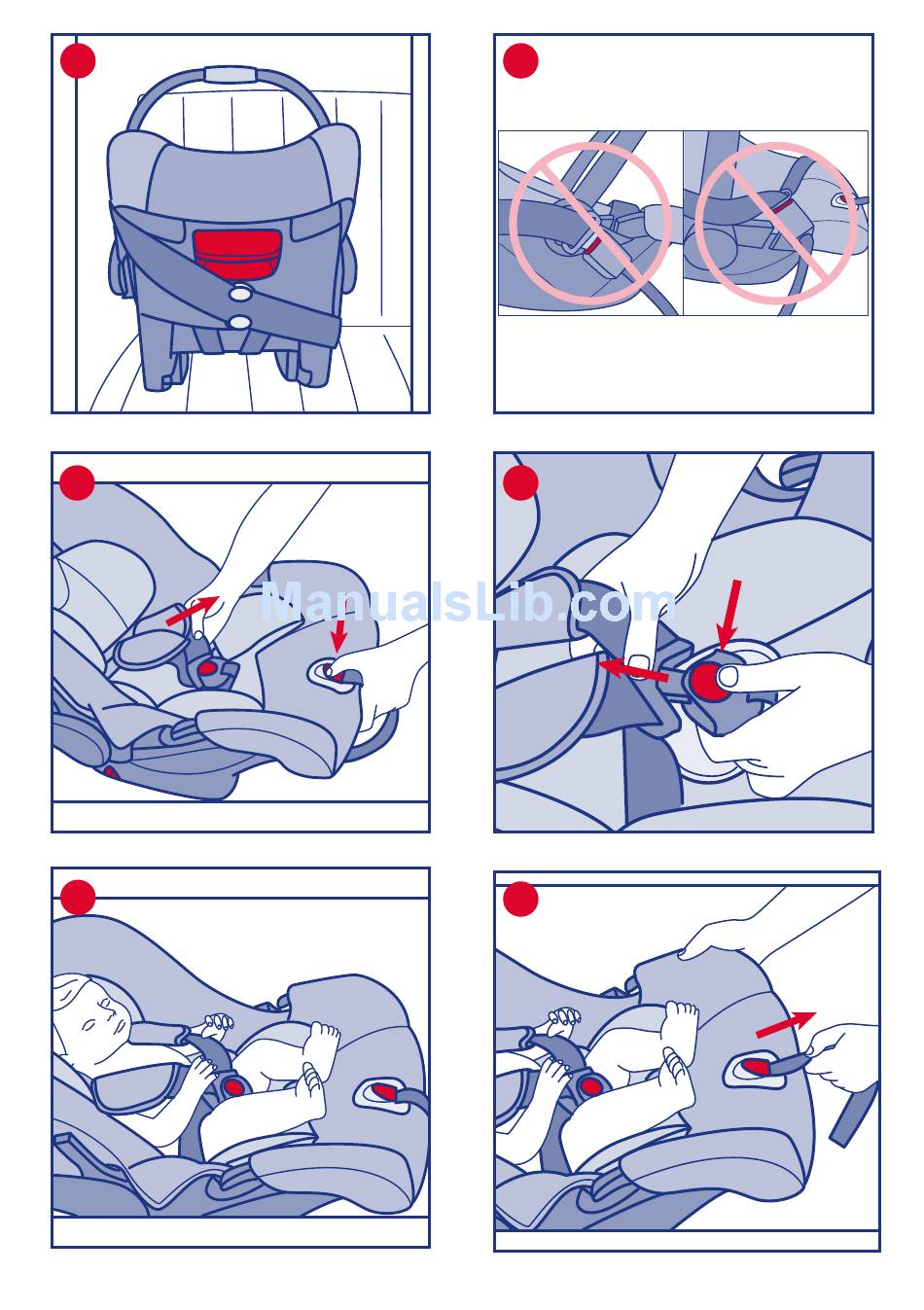 ManualsLib.com