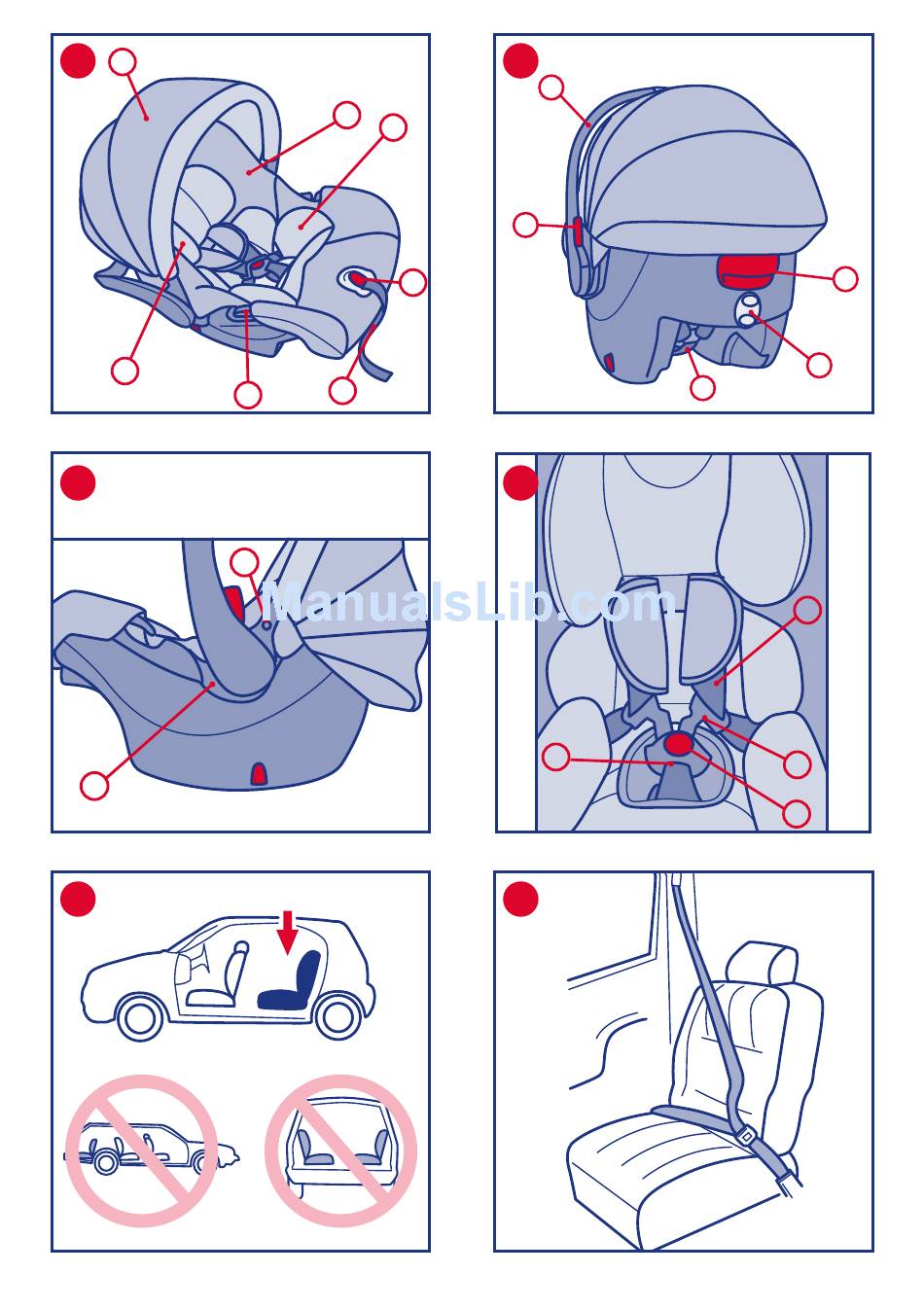 ManualsLib.com