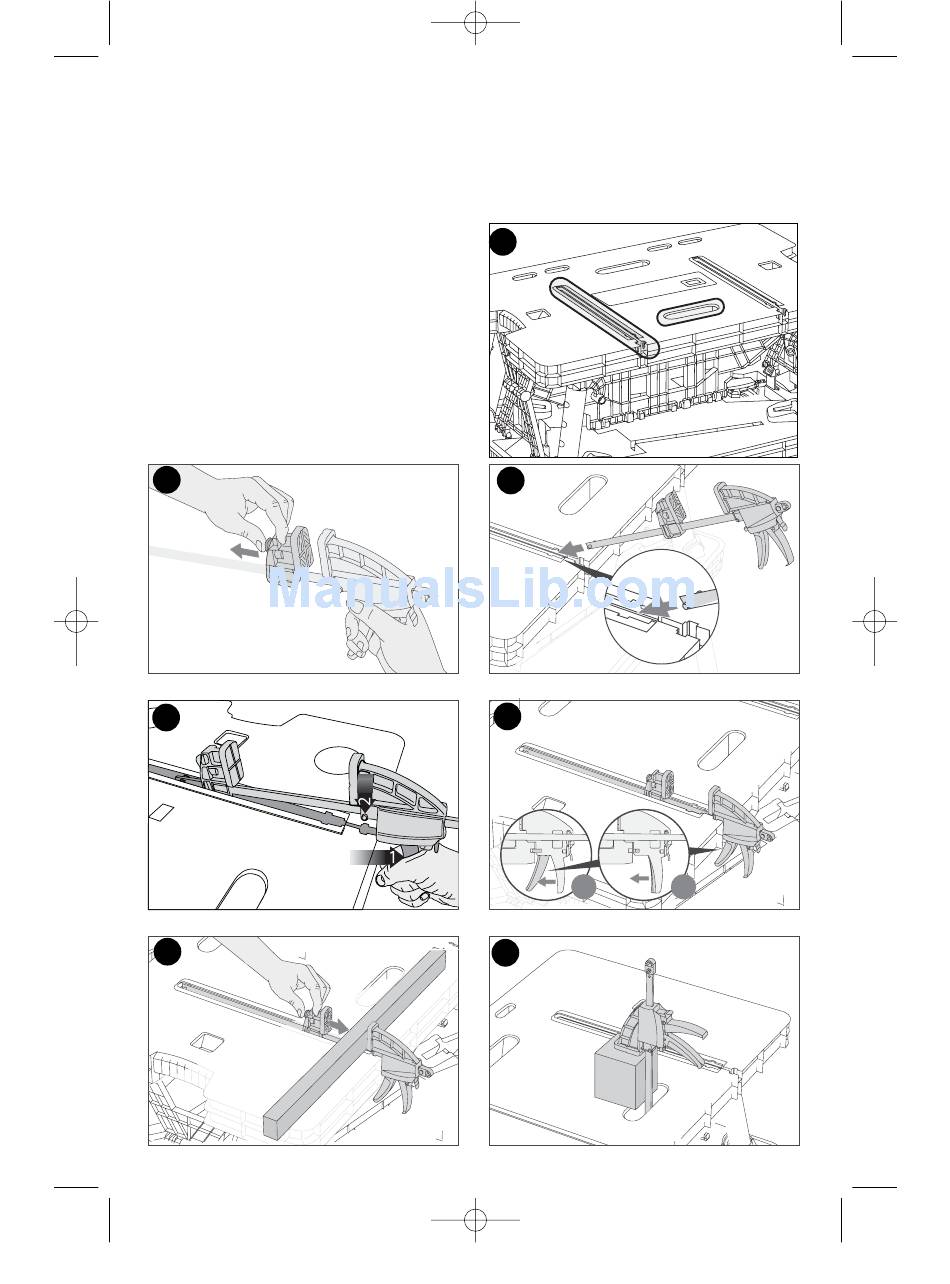 ManualsLib.com

2

1