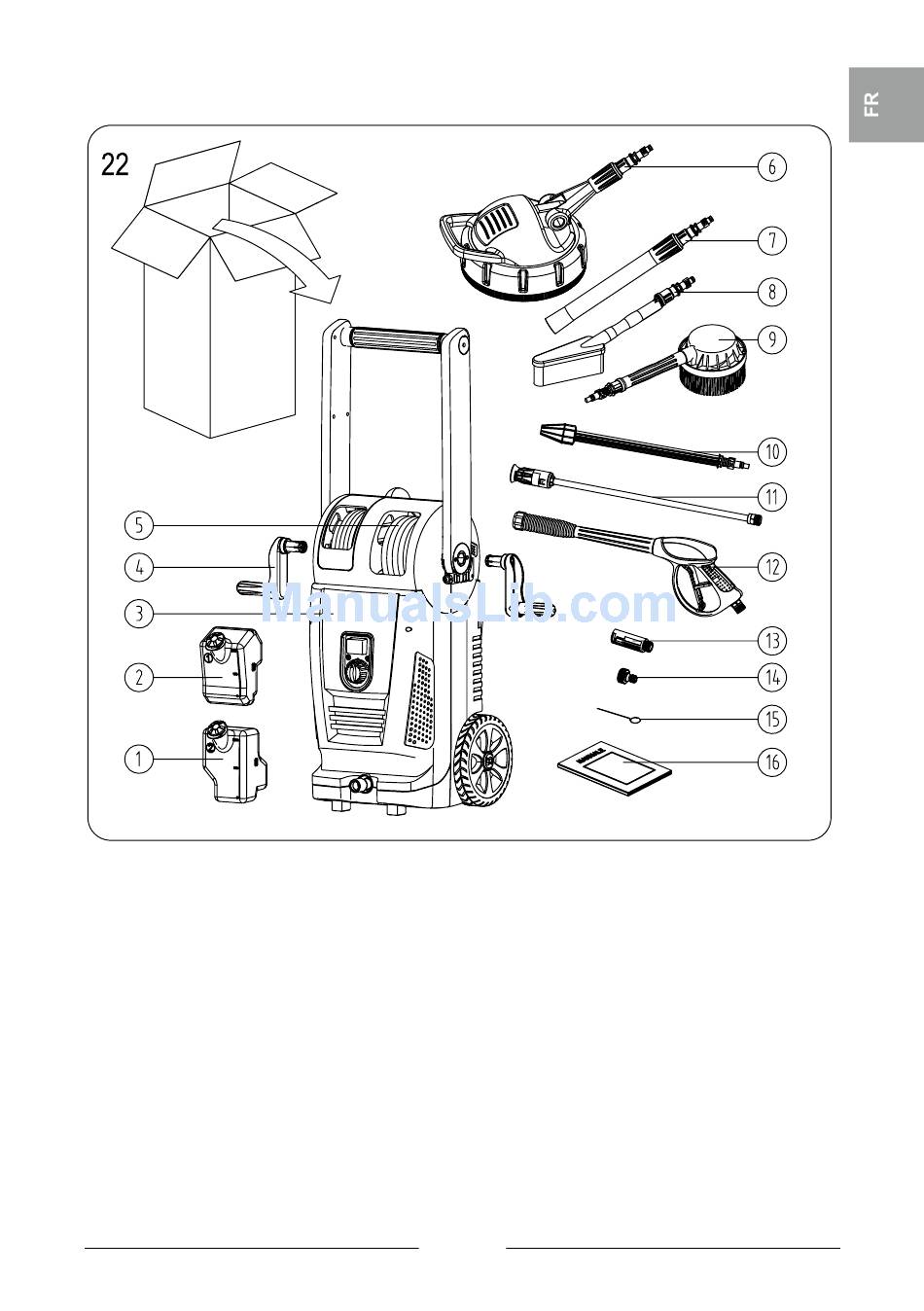 FR

22

6
7
8
9
10
11
12
13
14
15
16

5
4
3
2
1

ManualsLib.com