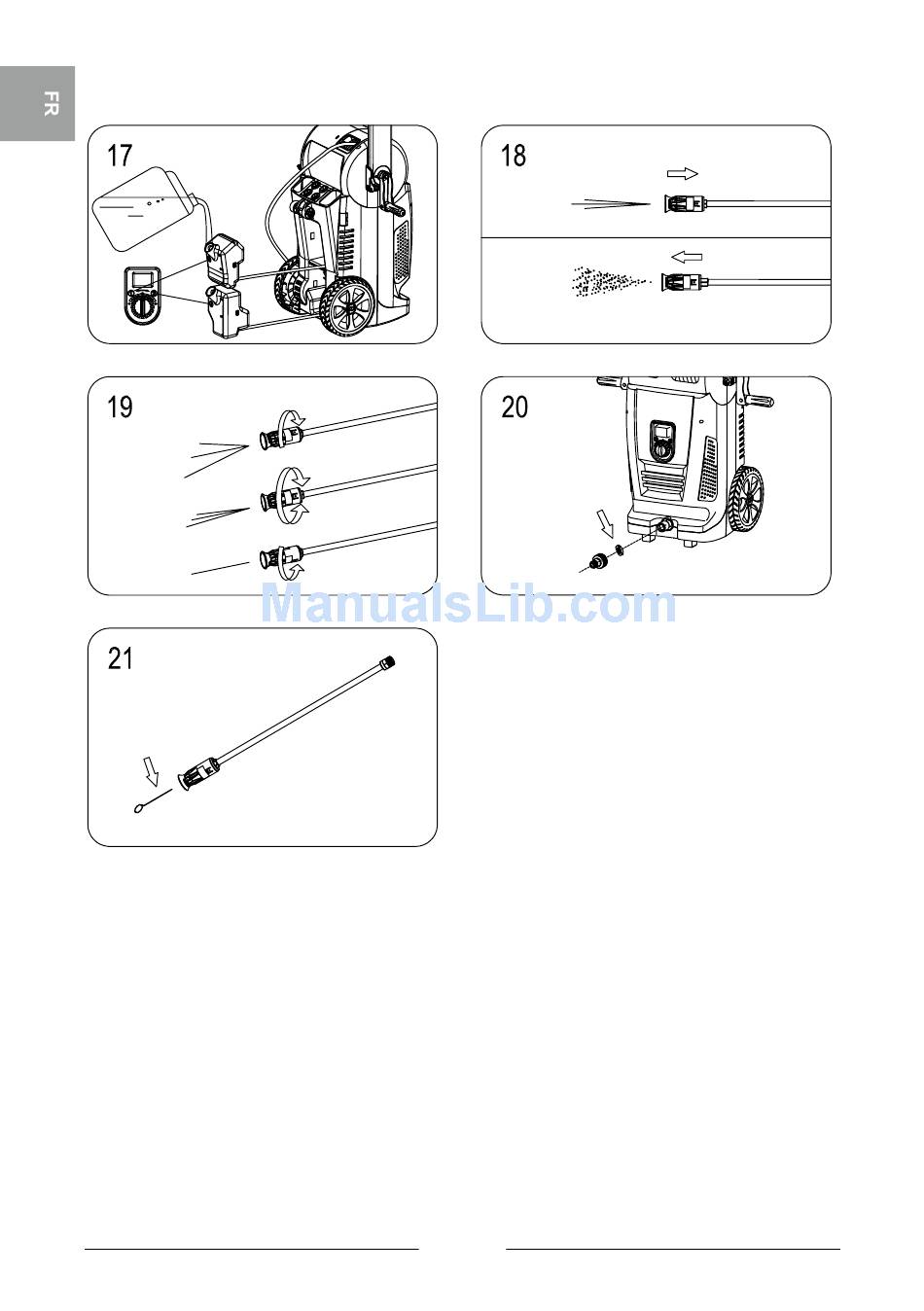 FR

17

18

19

20

ManualsLib.com

21