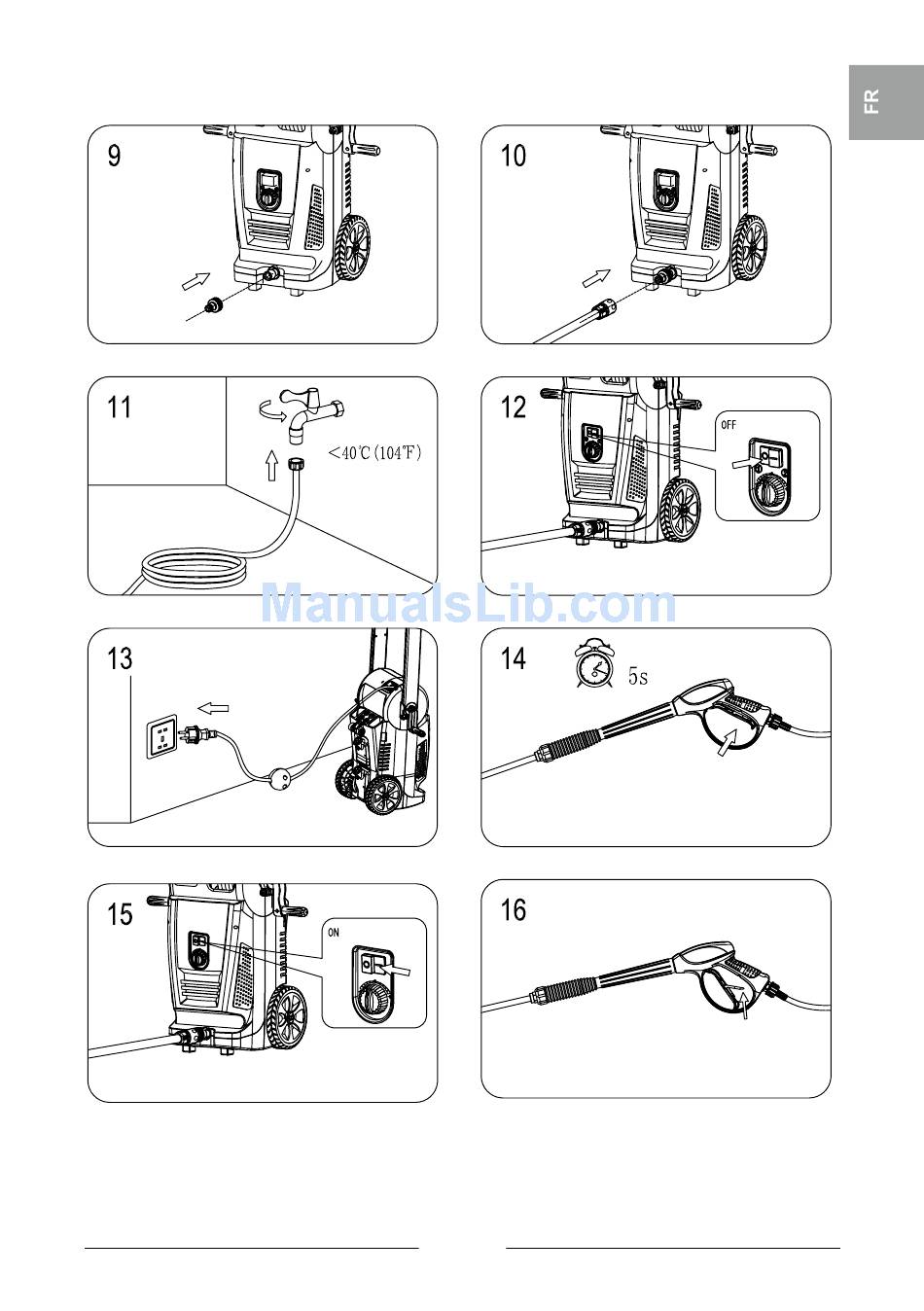 FR

9

10

11

<40℃(104℉)

12

OFF

ManualsLib.com

13

14

5s

15

ON

16