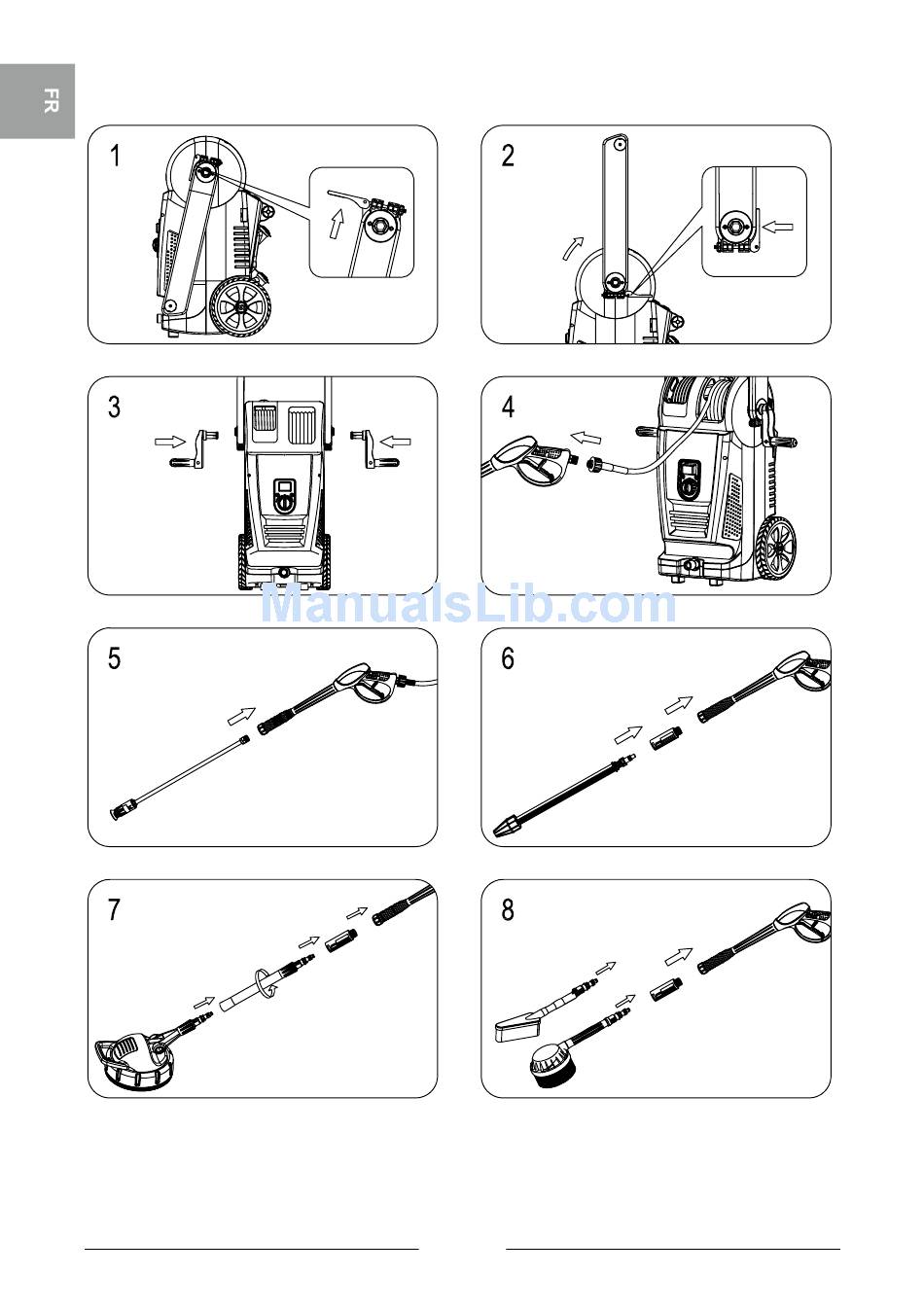 FR

1

2

3

4

ManualsLib.com

5

6

7

8