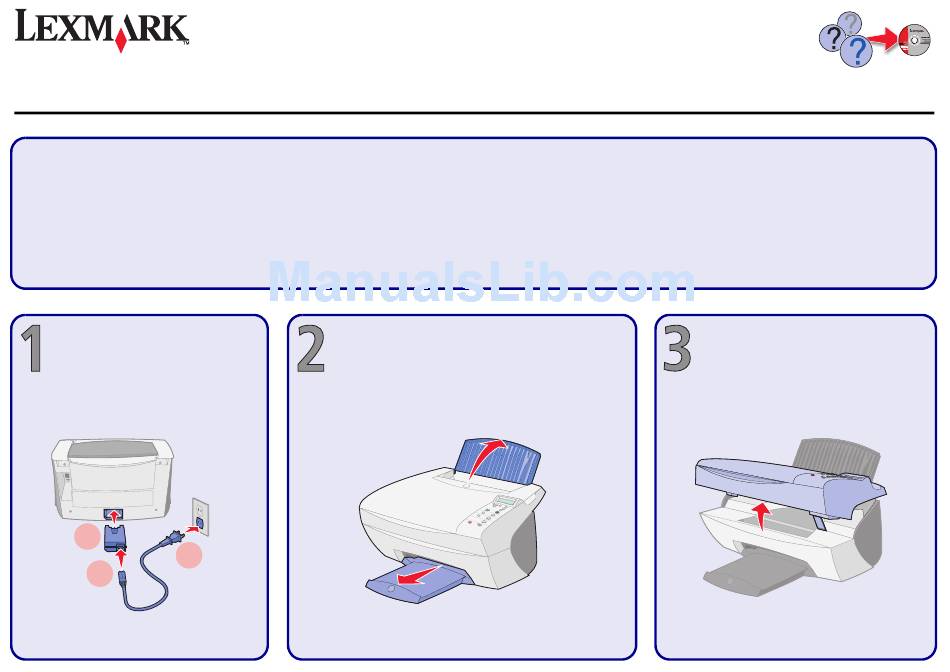 LEXMARK

ManualsLib.com

1

2

3