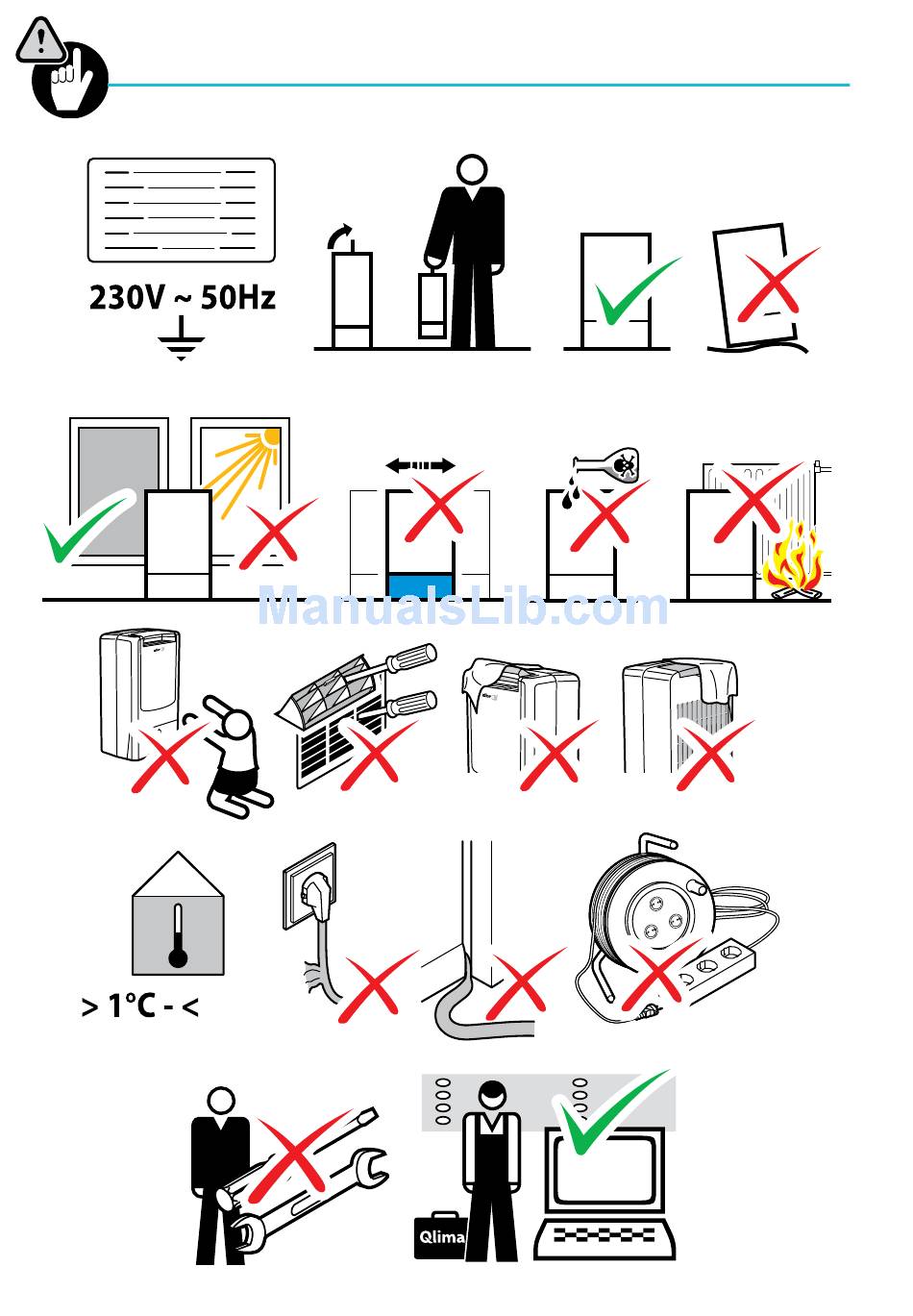 230V ~ 50Hz

ManualsLib.com

> 1°C - <

Qlima