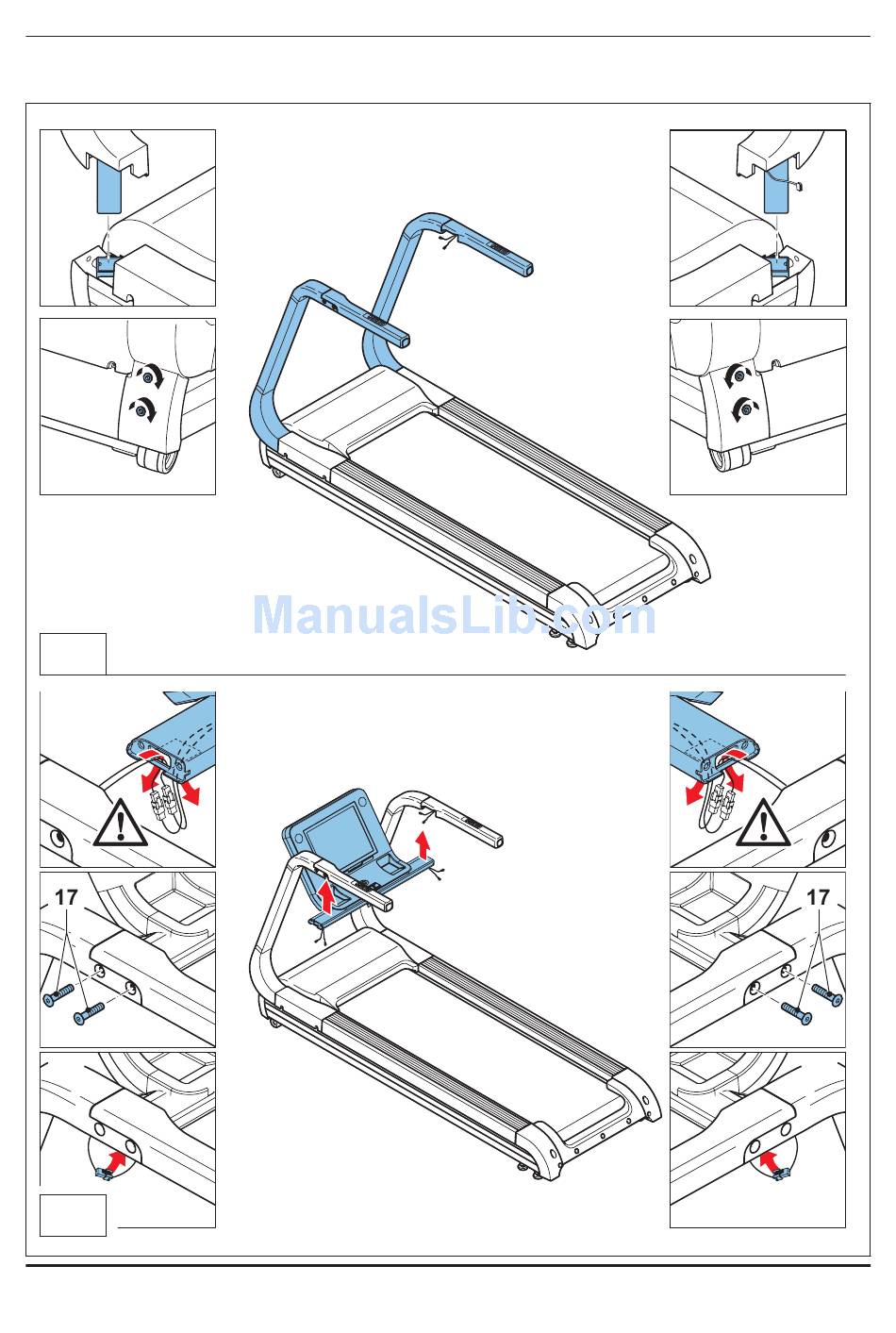 ManualsLib.com

17

17