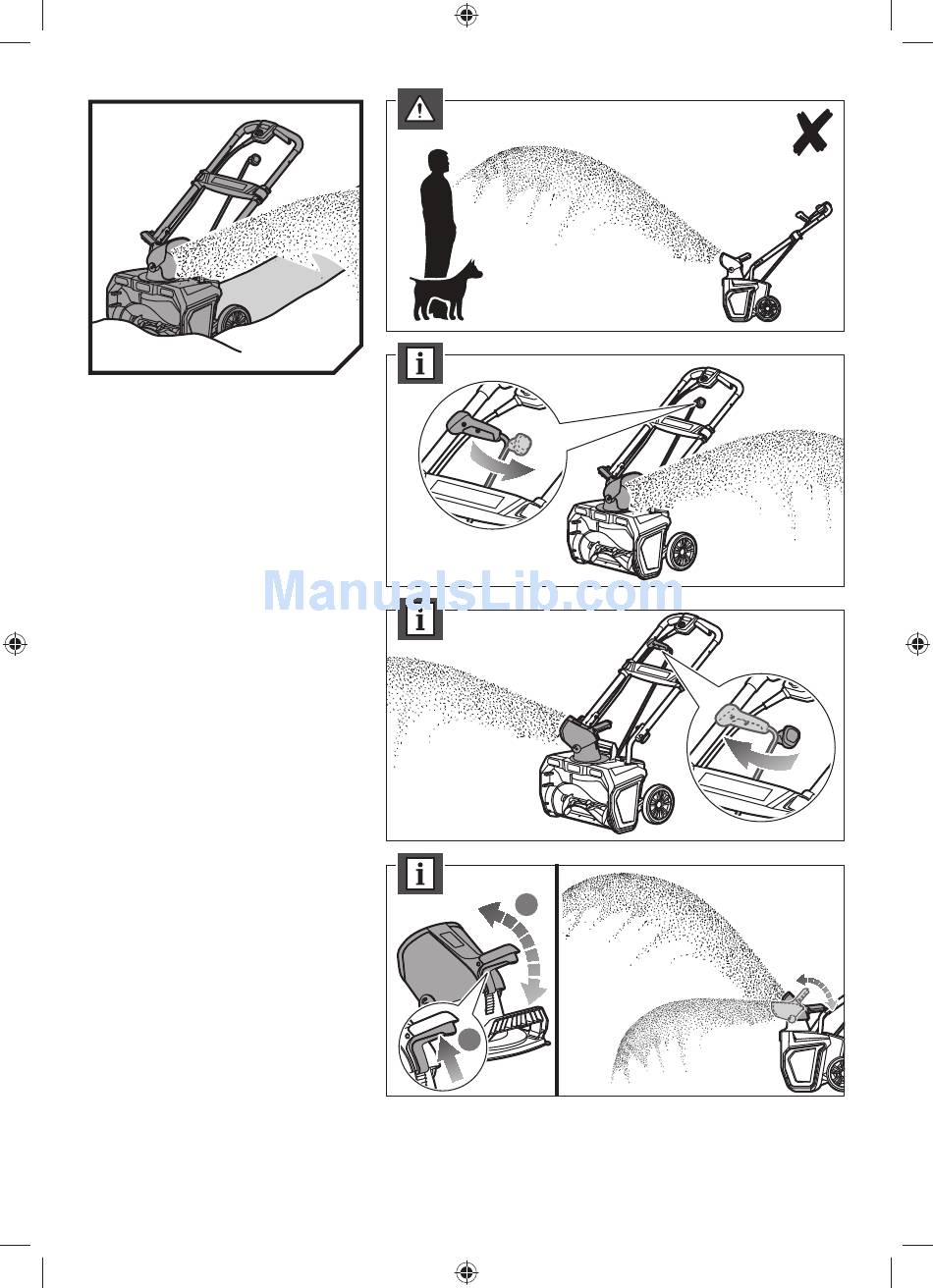 ManualsLib.com