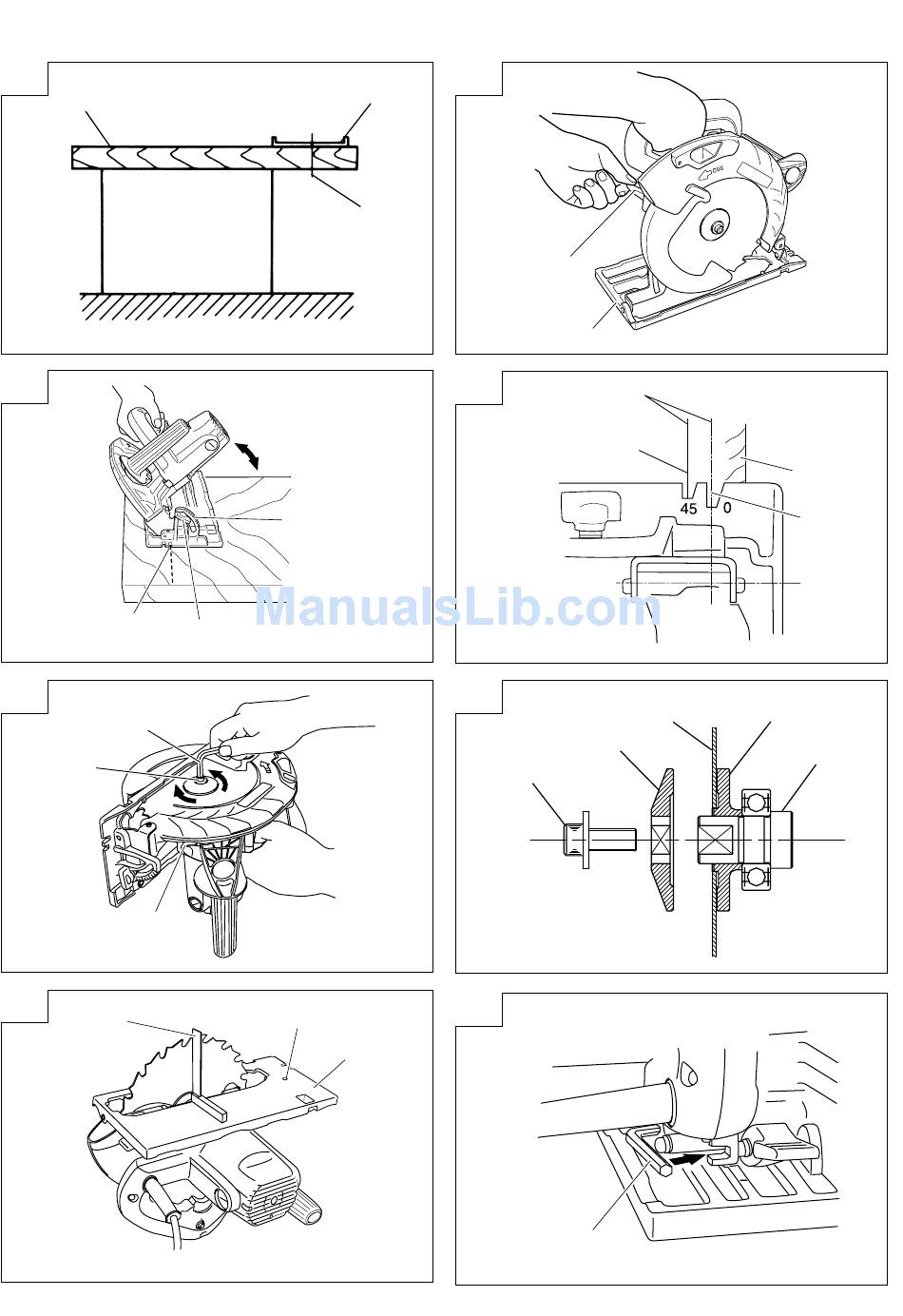 45 0

ManualsLib.com