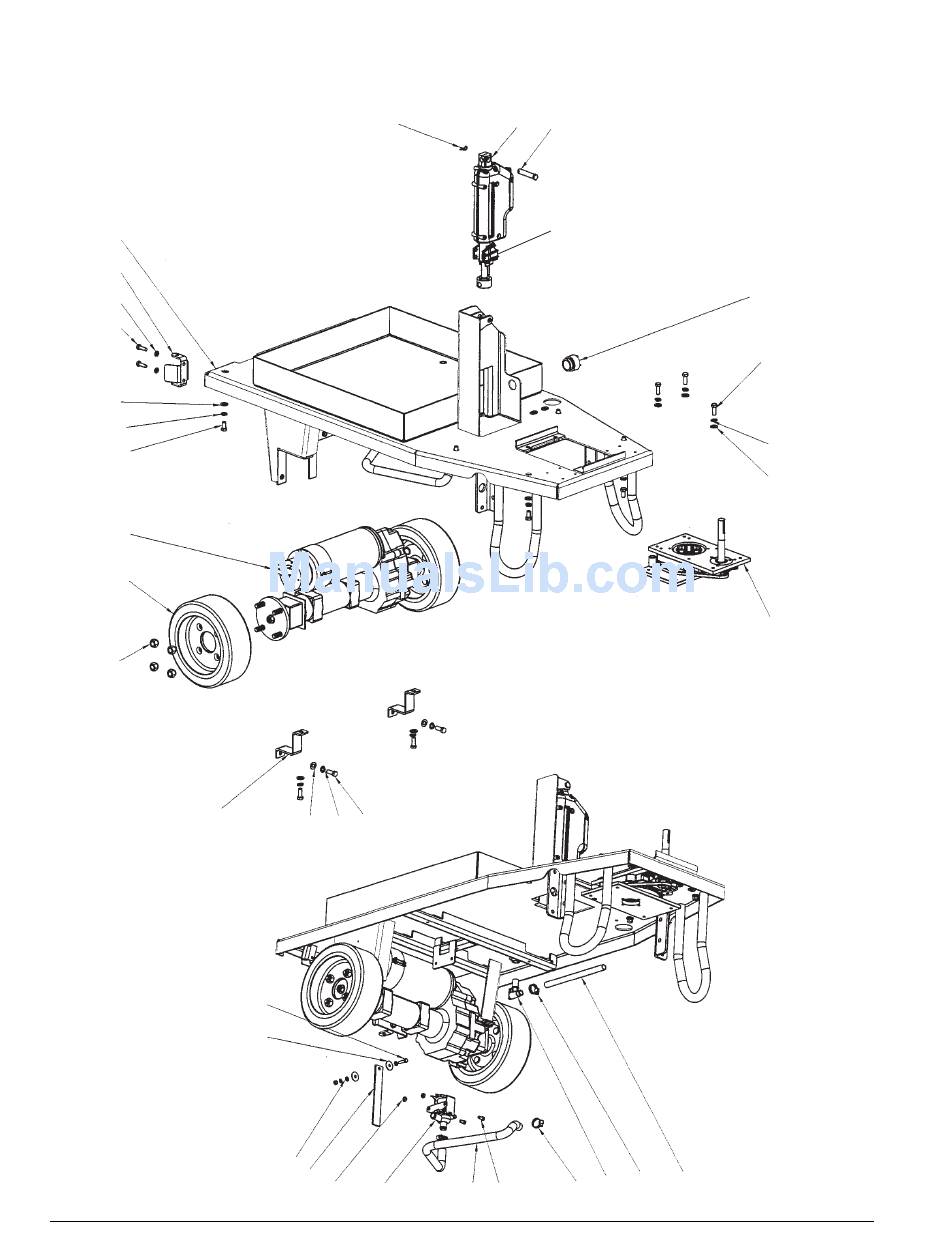 ManualsLib.com