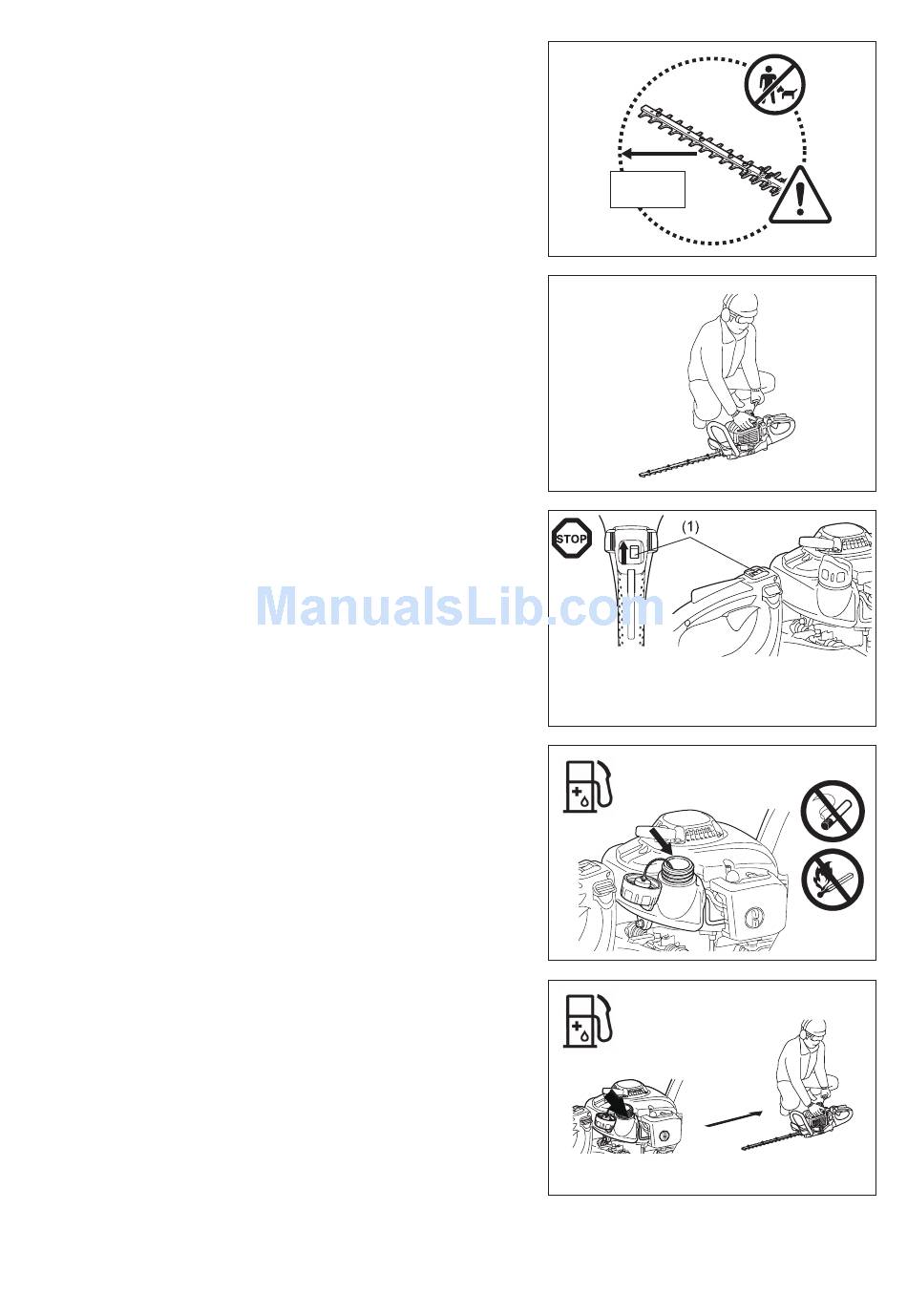 STOP

(1)

ManualsLib.com