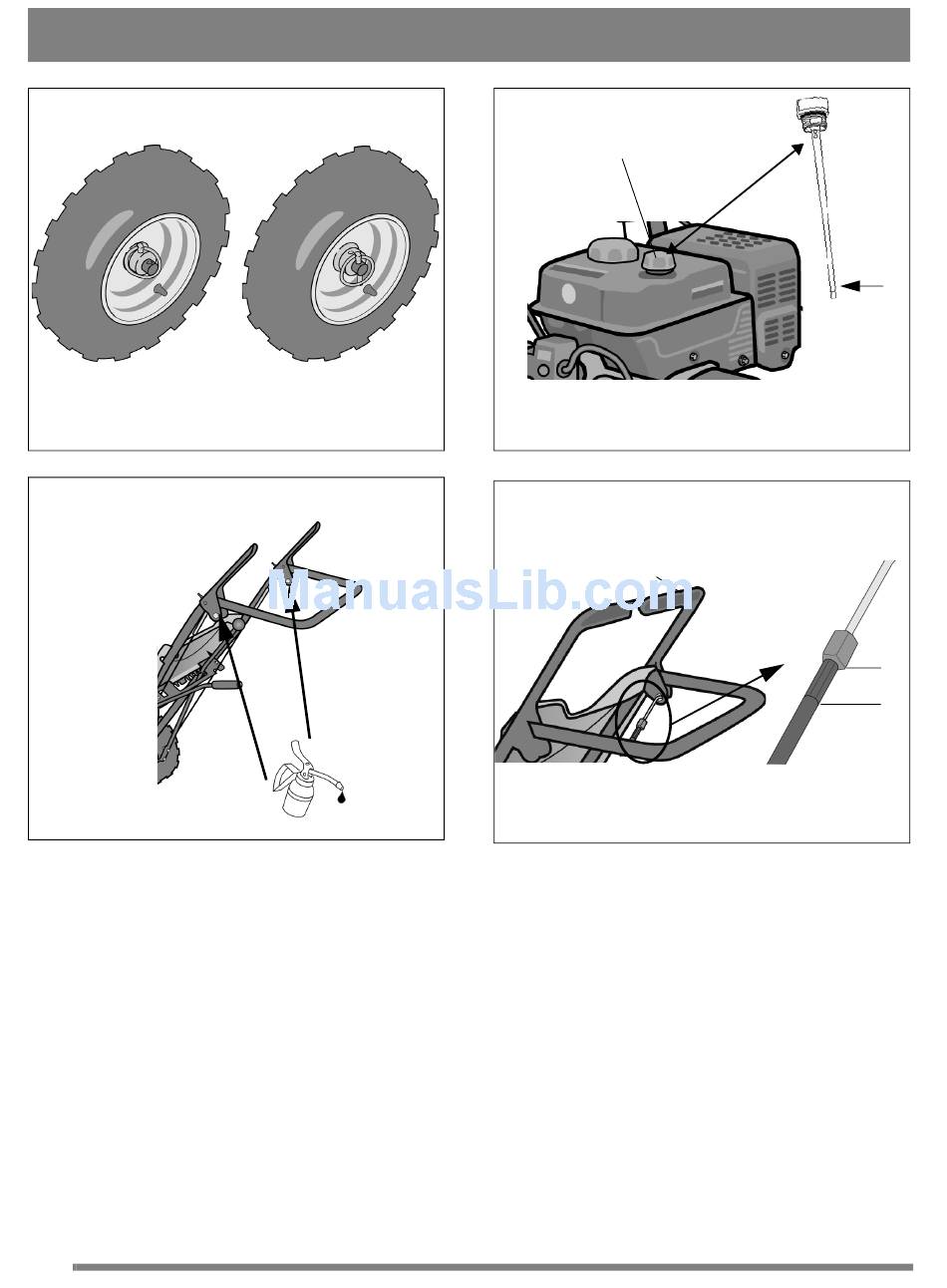 ManualsLib.com