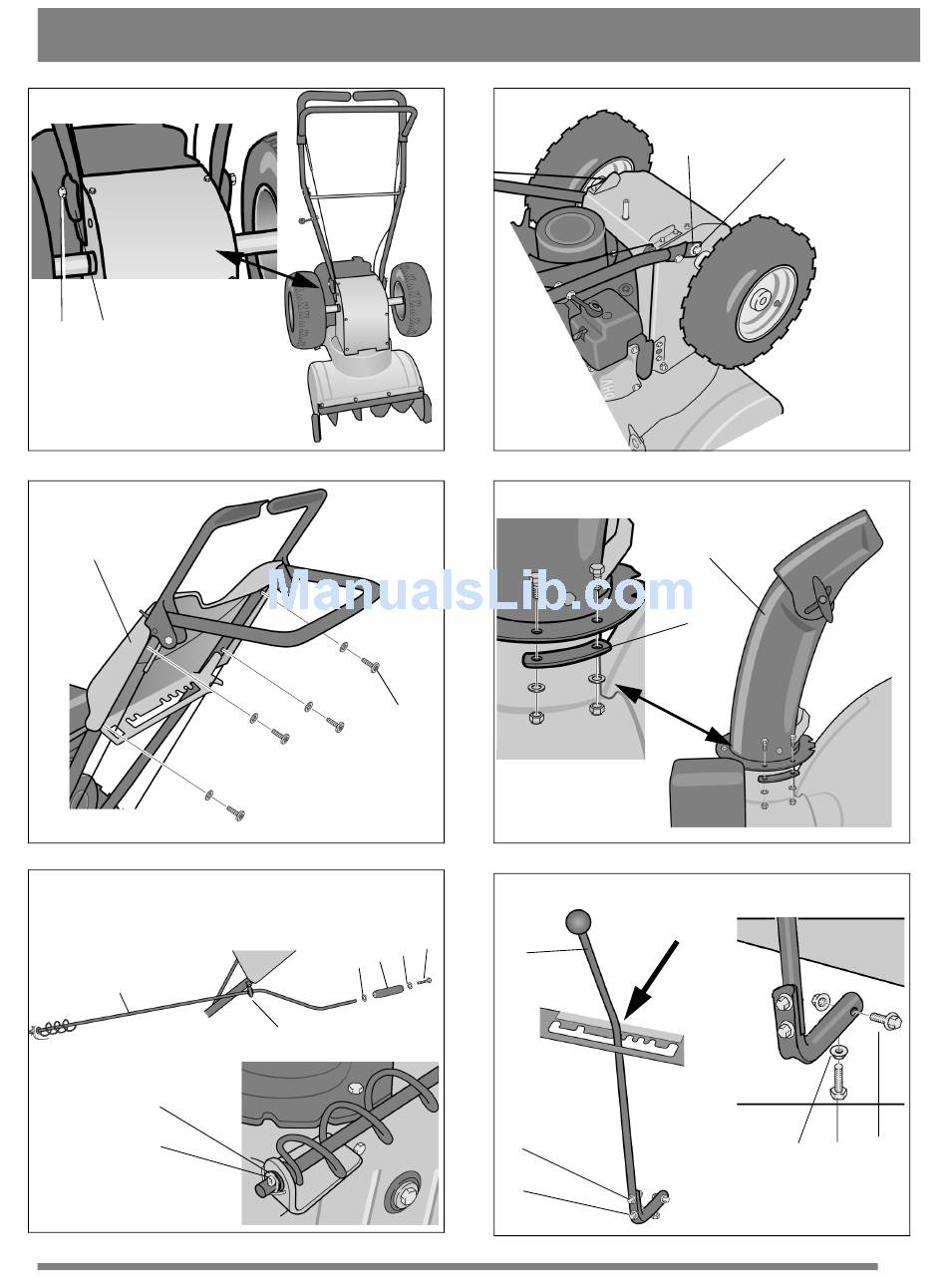 ManualsLib.com