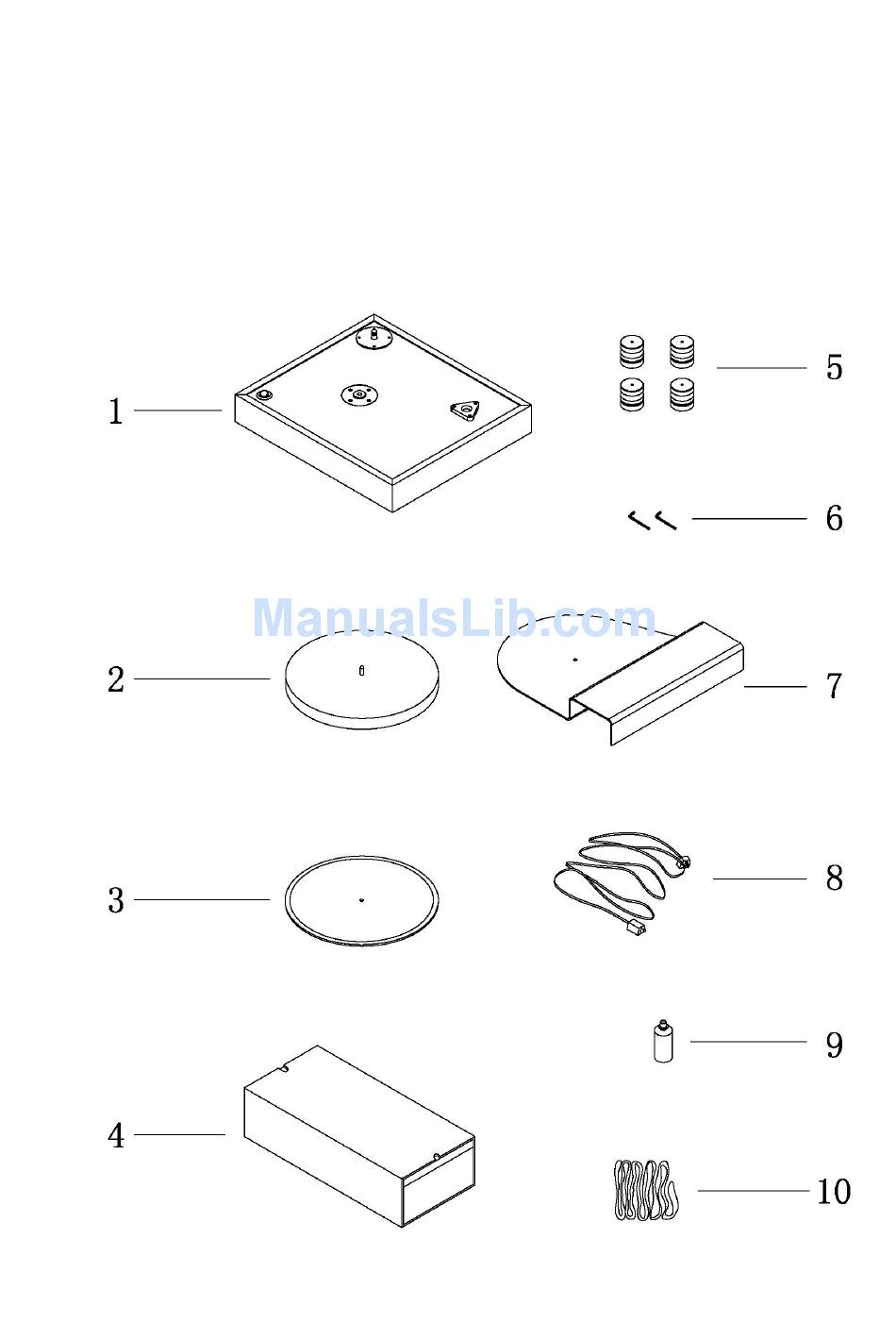 1
5
6
ManualsLib.com
2
7
3
8
9
4
10