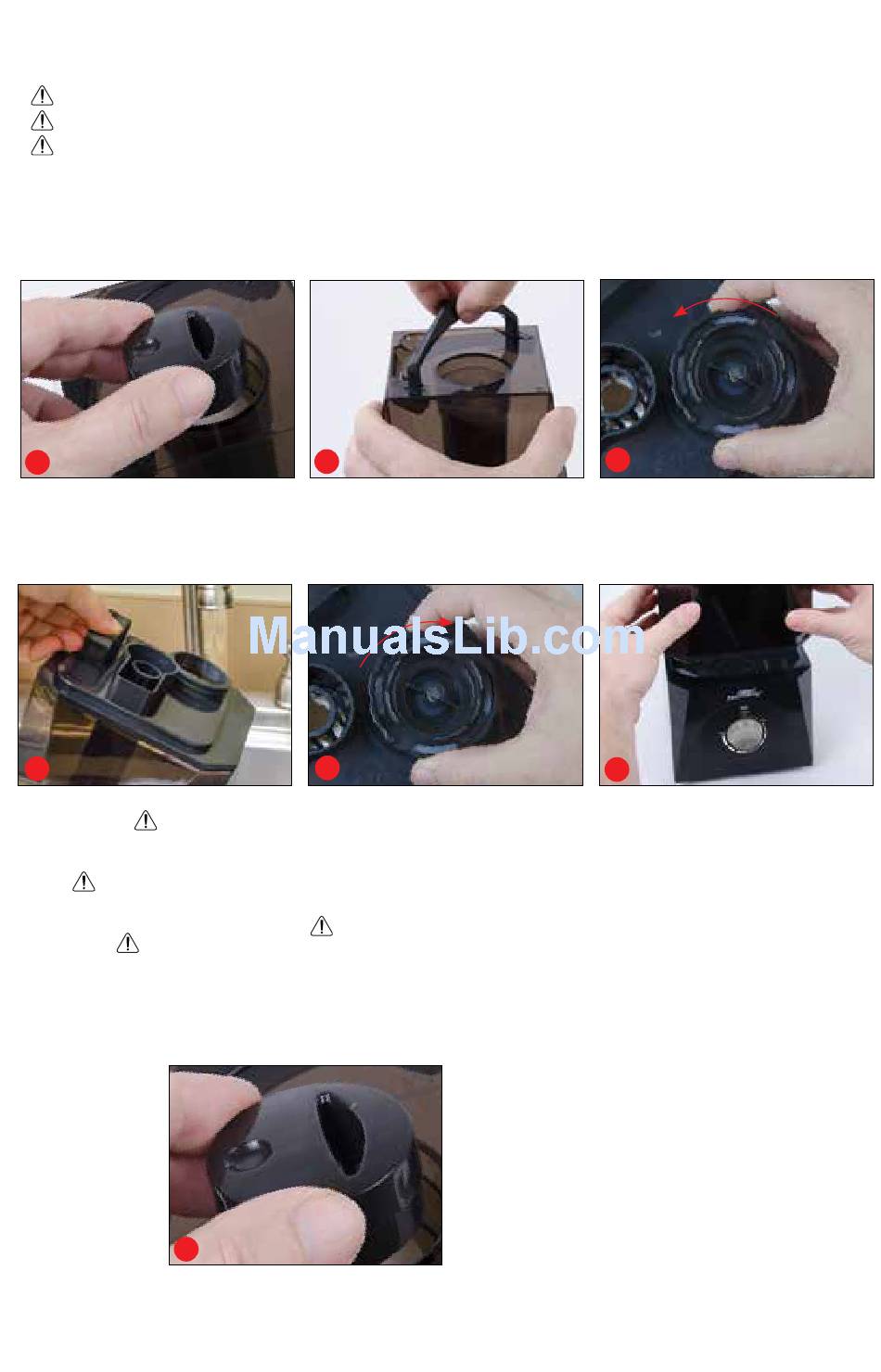 ManualsLib.com