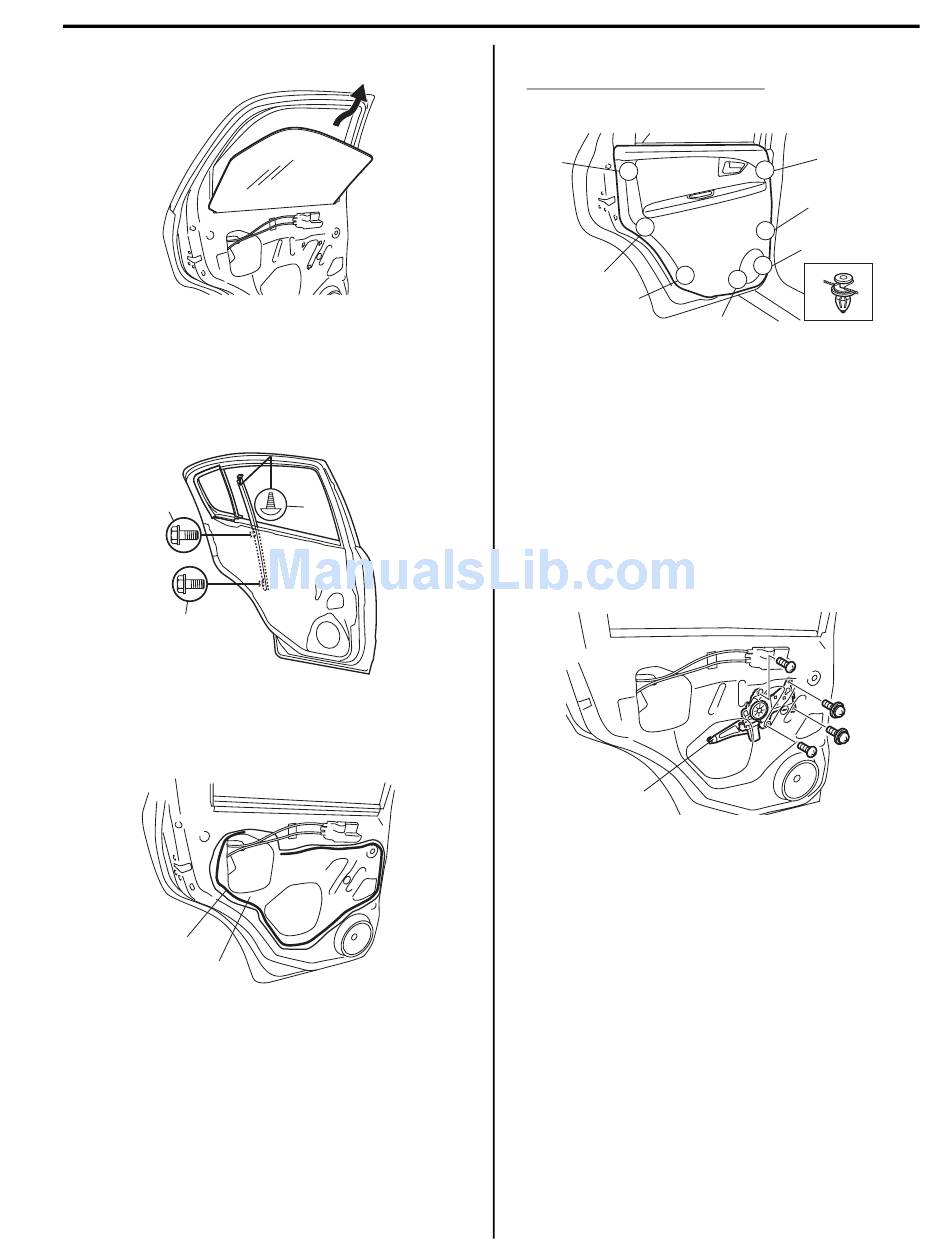 ManualsLib.com