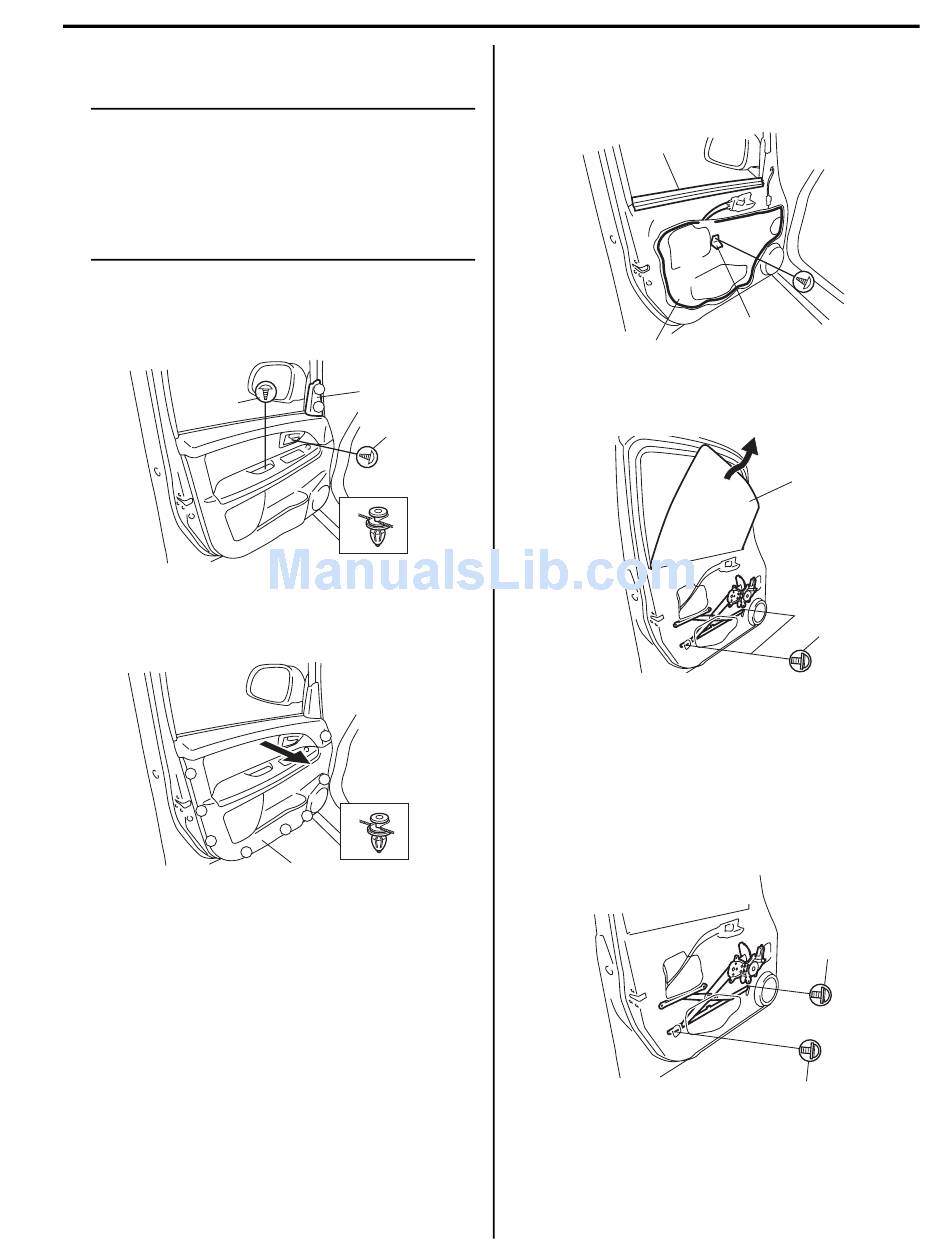 ManualsLib.com