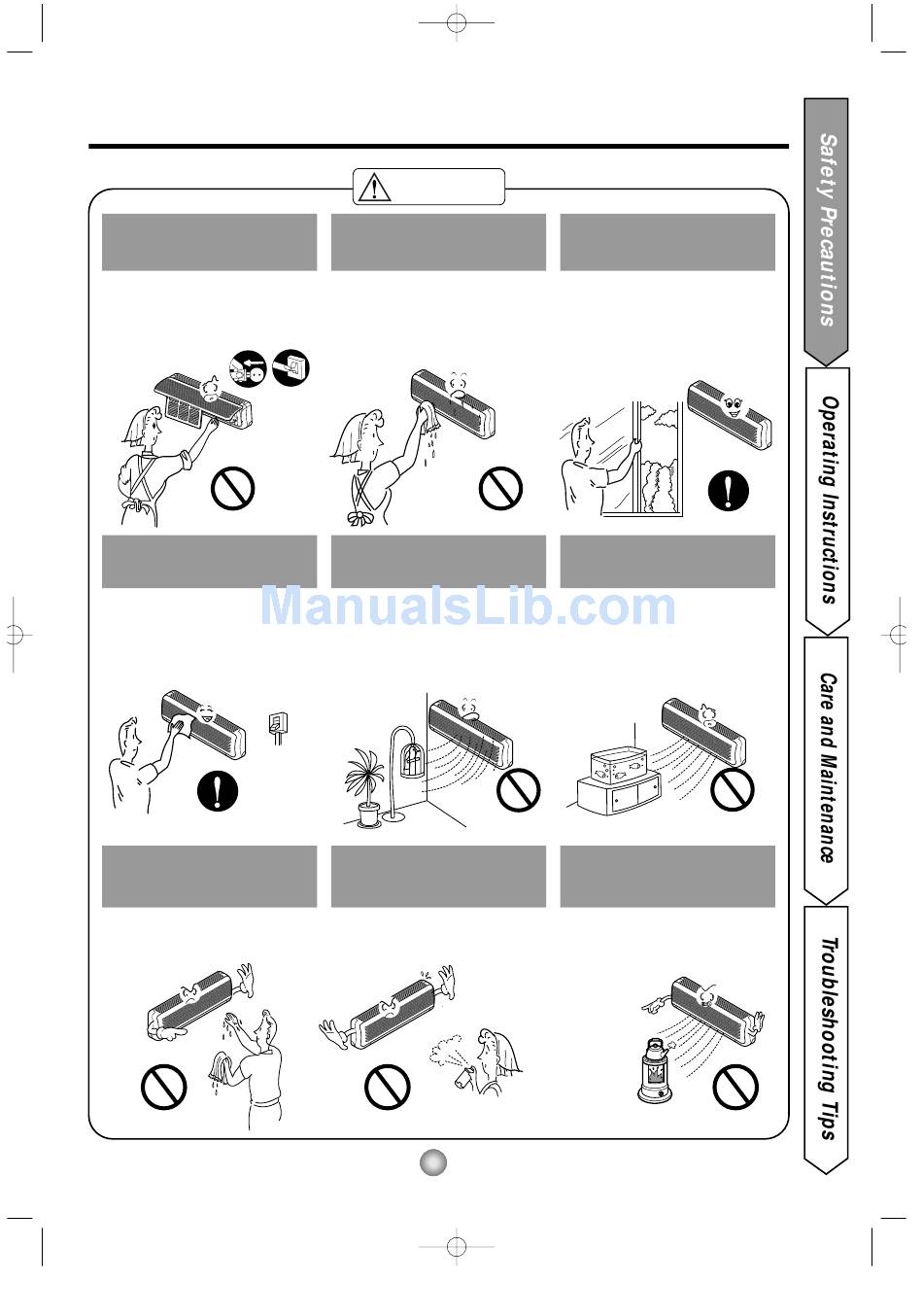 ManualsLib.com

Safety Precautions

Operating Instructions

Care and Maintenance

Troubleshooting Tips