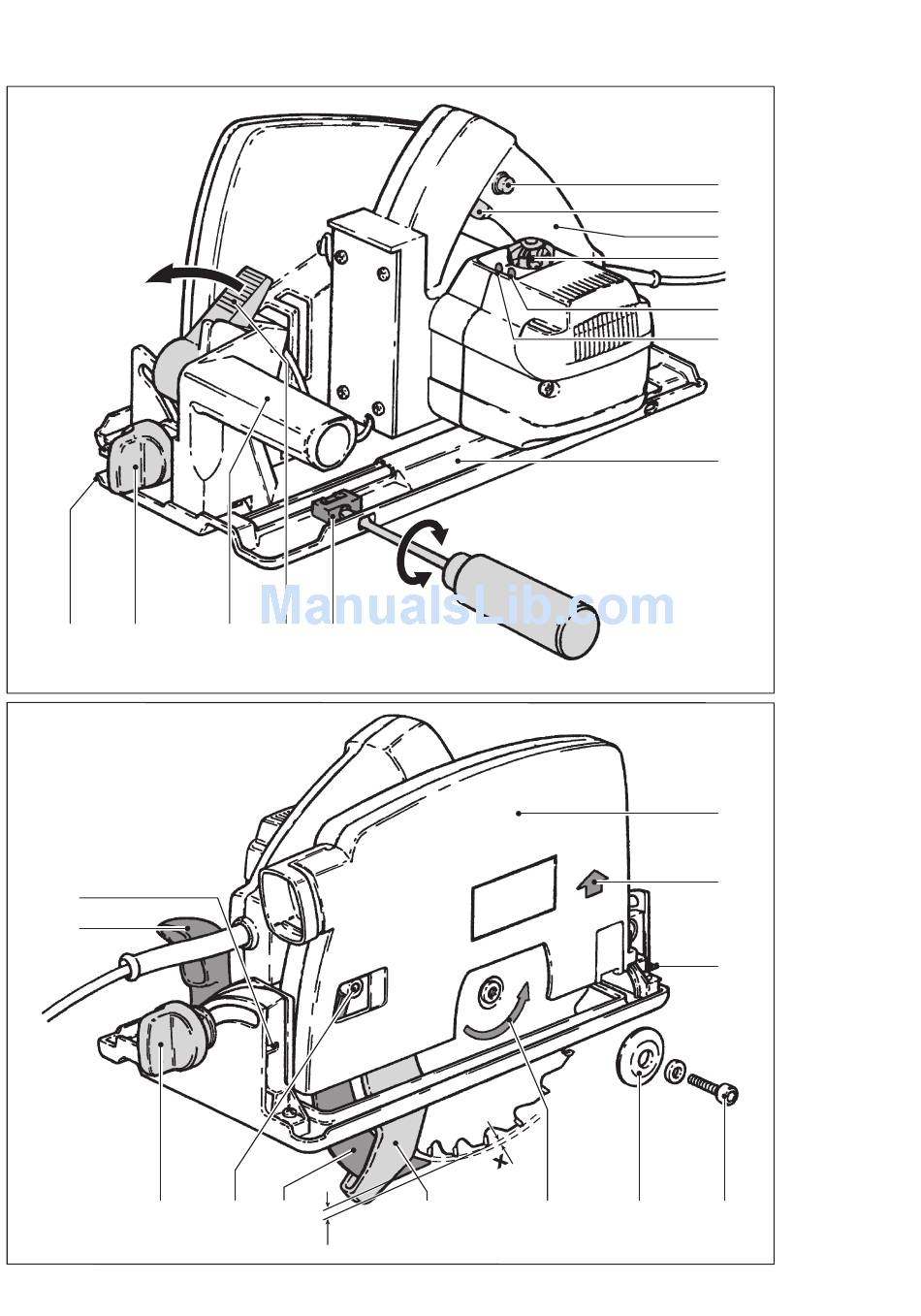 ManualsLib.com

x